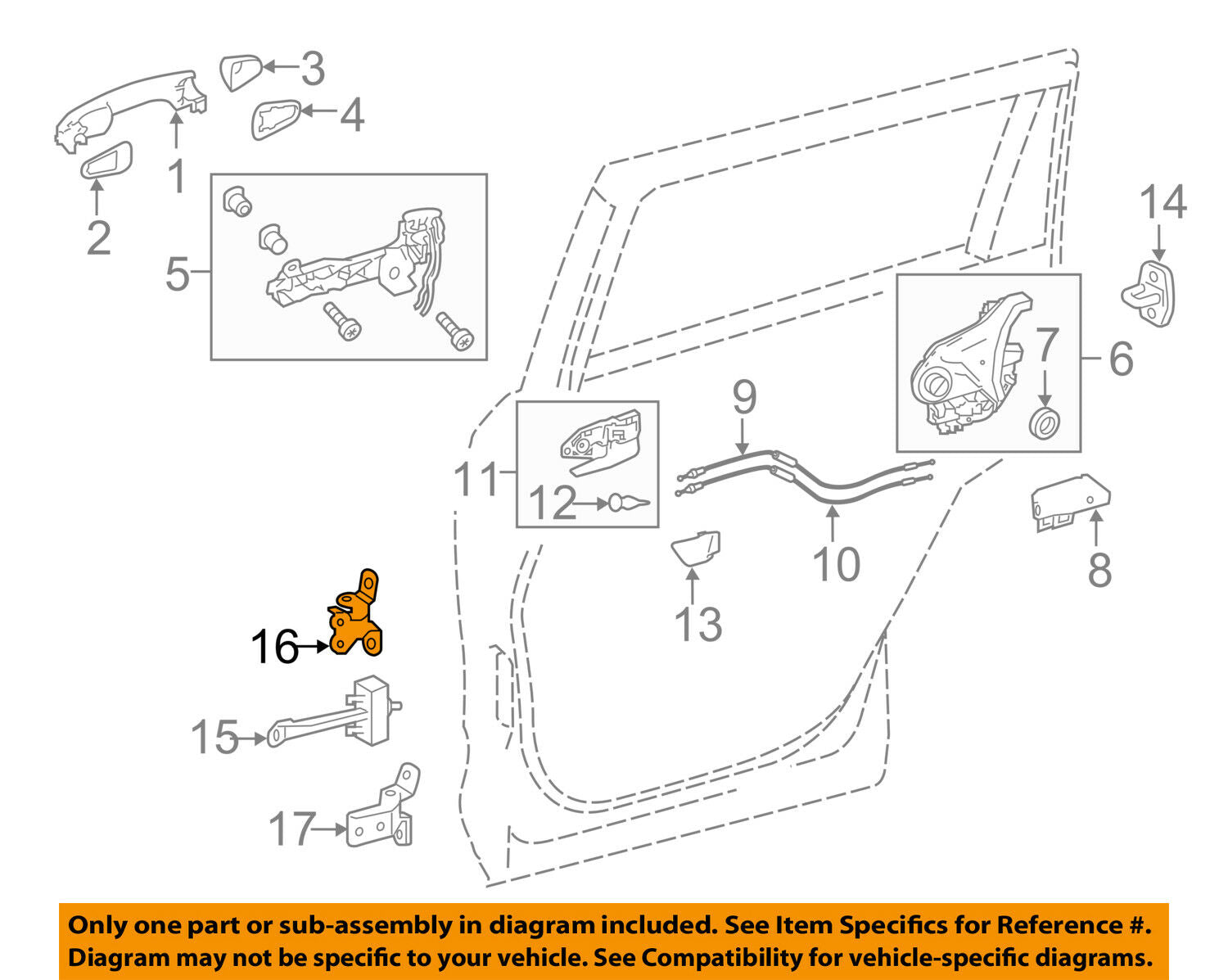 3
4
1
2
5
14
7
6
9
11
12
10
8
13
16
15
17

Only one part or sub-assembly in diagram included. See Item Specifics for Reference #.
Diagram may not be specific to your vehicle. See Compatibility for vehicle-specific diagrams.