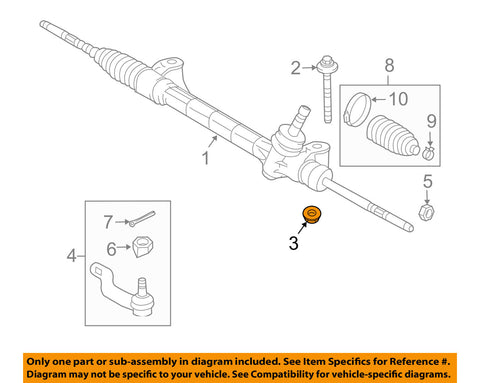 2
8
10
9
1
5
3
7
6
4

Only one part or sub-assembly in diagram included. See Item Specifics for Reference #.
Diagram may not be specific to your vehicle. See Compatibility for vehicle-specific diagrams.