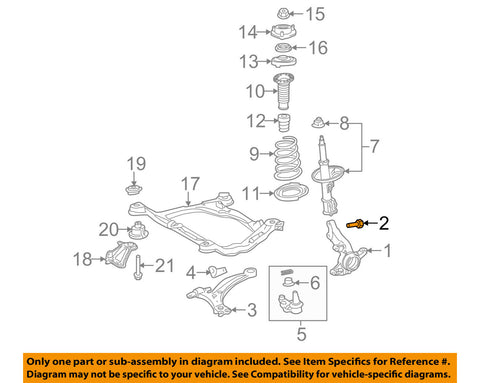 15
14
16
13
10
12
8
7
9
19
17
11
2
20
1
18
21
4
6
3
5

Only one part or sub-assembly in diagram included. See Item Specifics for Reference #. Diagram may not be specific to your vehicle. See Compatibility for vehicle-specific diagrams.