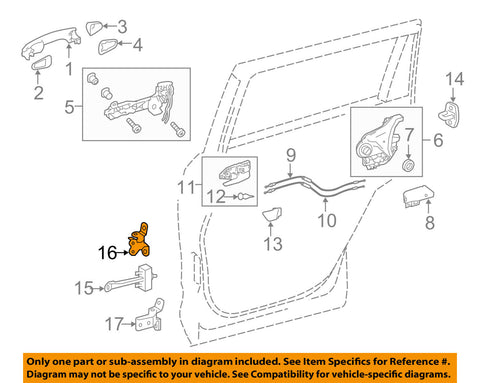 3
4
1
2
5
14
7
6
9
11
12
10
8
13
16
15
17

Only one part or sub-assembly in diagram included. See Item Specifics for Reference #. Diagram may not be specific to your vehicle. See Compatibility for vehicle-specific diagrams.