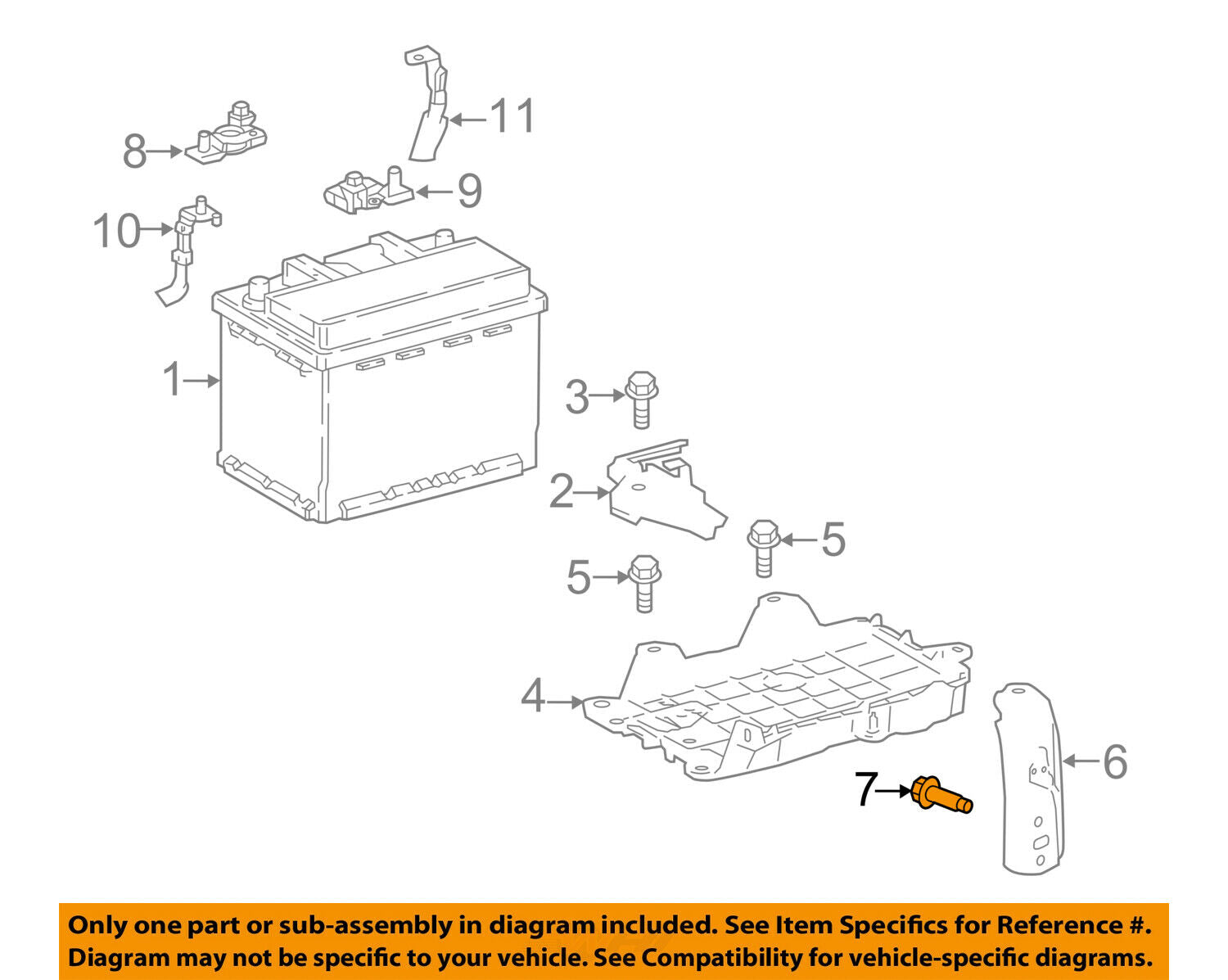 11
8
9
10
1
3
2
5
5
4
6
7

Only one part or sub-assembly in diagram included. See Item Specifics for Reference #.
Diagram may not be specific to your vehicle. See Compatibility for vehicle-specific diagrams.