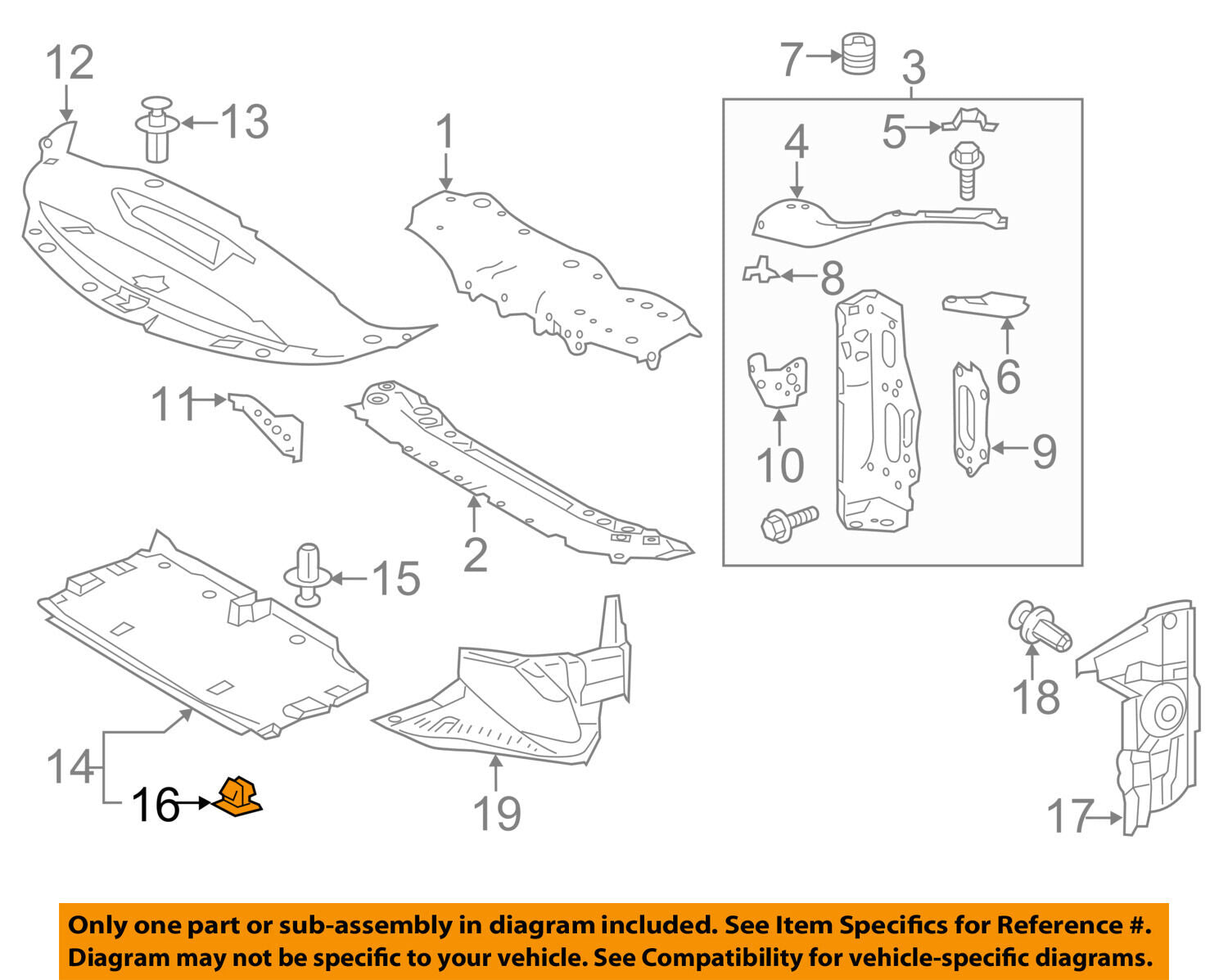 12
13
1
7
3
5
4
8
6
11
10
9
2
15
14
16
19
18
17

Only one part or sub-assembly in diagram included. See Item Specifics for Reference #. Diagram may not be specific to your vehicle. See Compatibility for vehicle-specific diagrams.