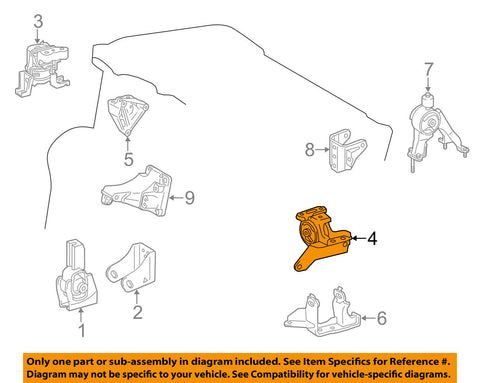 3

7

5

8

9

4

1

2

6

Only one part or sub-assembly in diagram included. See Item Specifics for Reference #. Diagram may not be specific to your vehicle. See Compatibility for vehicle-specific diagrams.