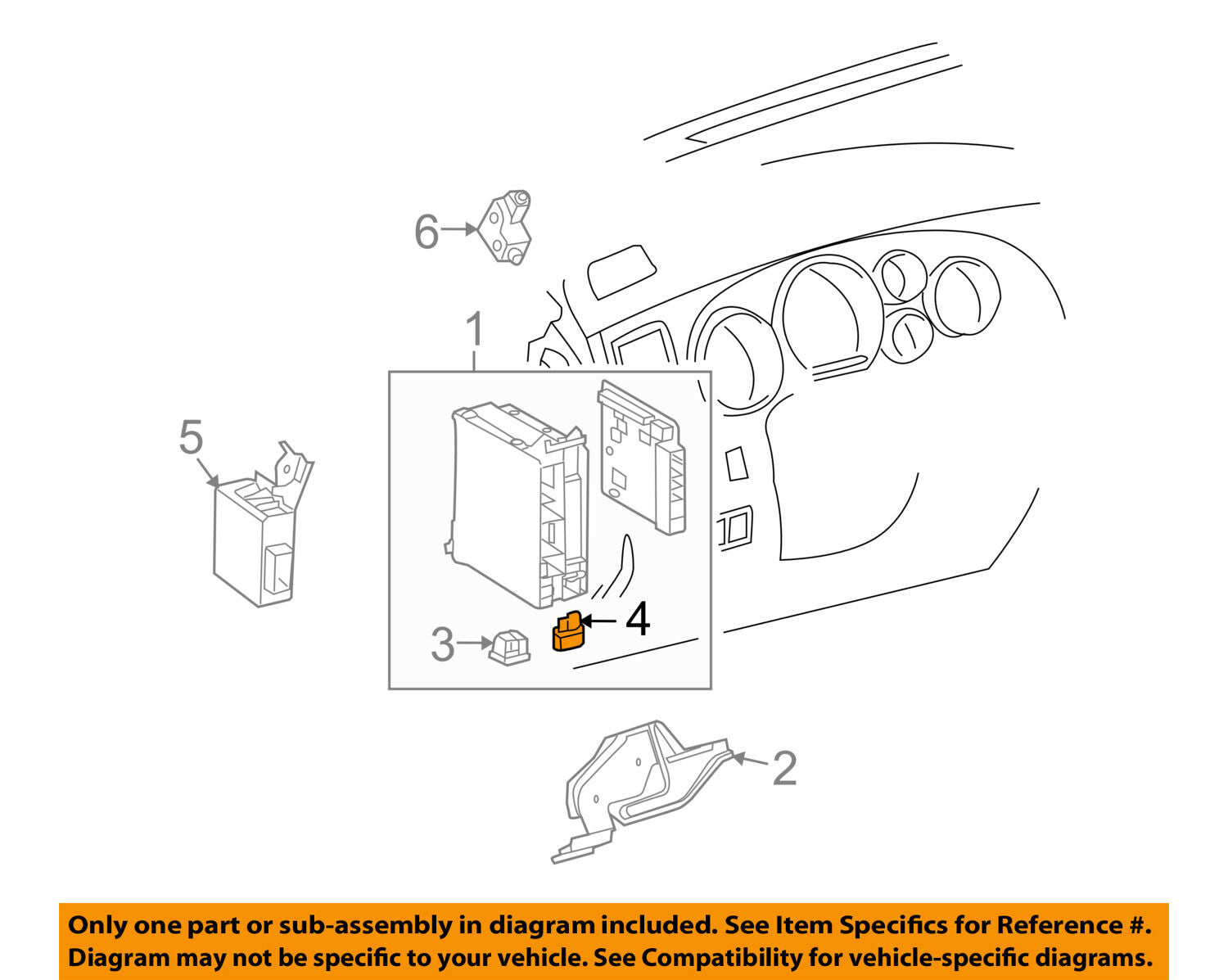 6
1
5
4
3
2

Only one part or sub-assembly in diagram included. See Item Specifics for Reference #.
Diagram may not be specific to your vehicle. See Compatibility for vehicle-specific diagrams.