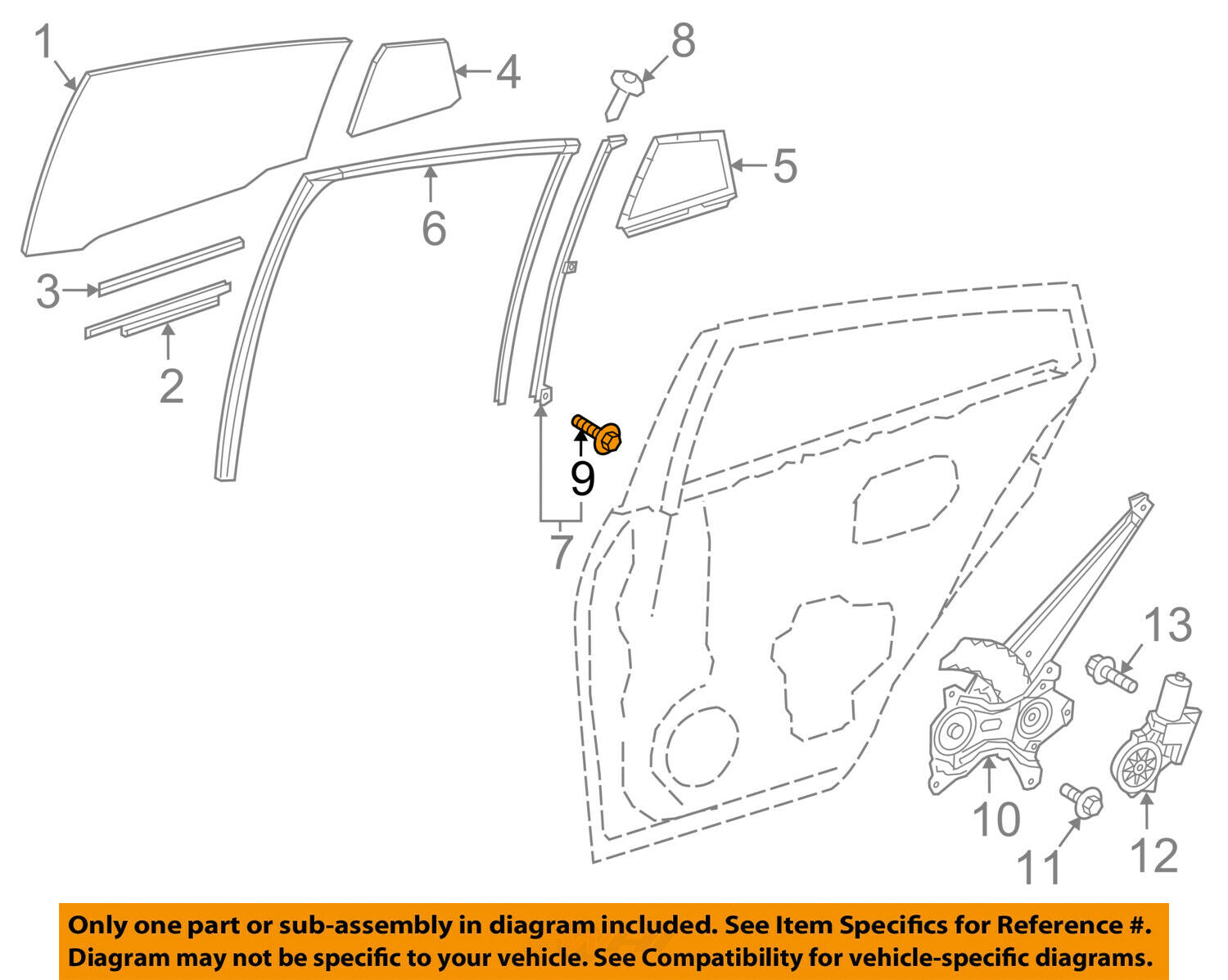 1
4
8
5
6
3
2
9
7
13
10
11
12

Only one part or sub-assembly in diagram included. See Item Specifics for Reference #.
Diagram may not be specific to your vehicle. See Compatibility for vehicle-specific diagrams.