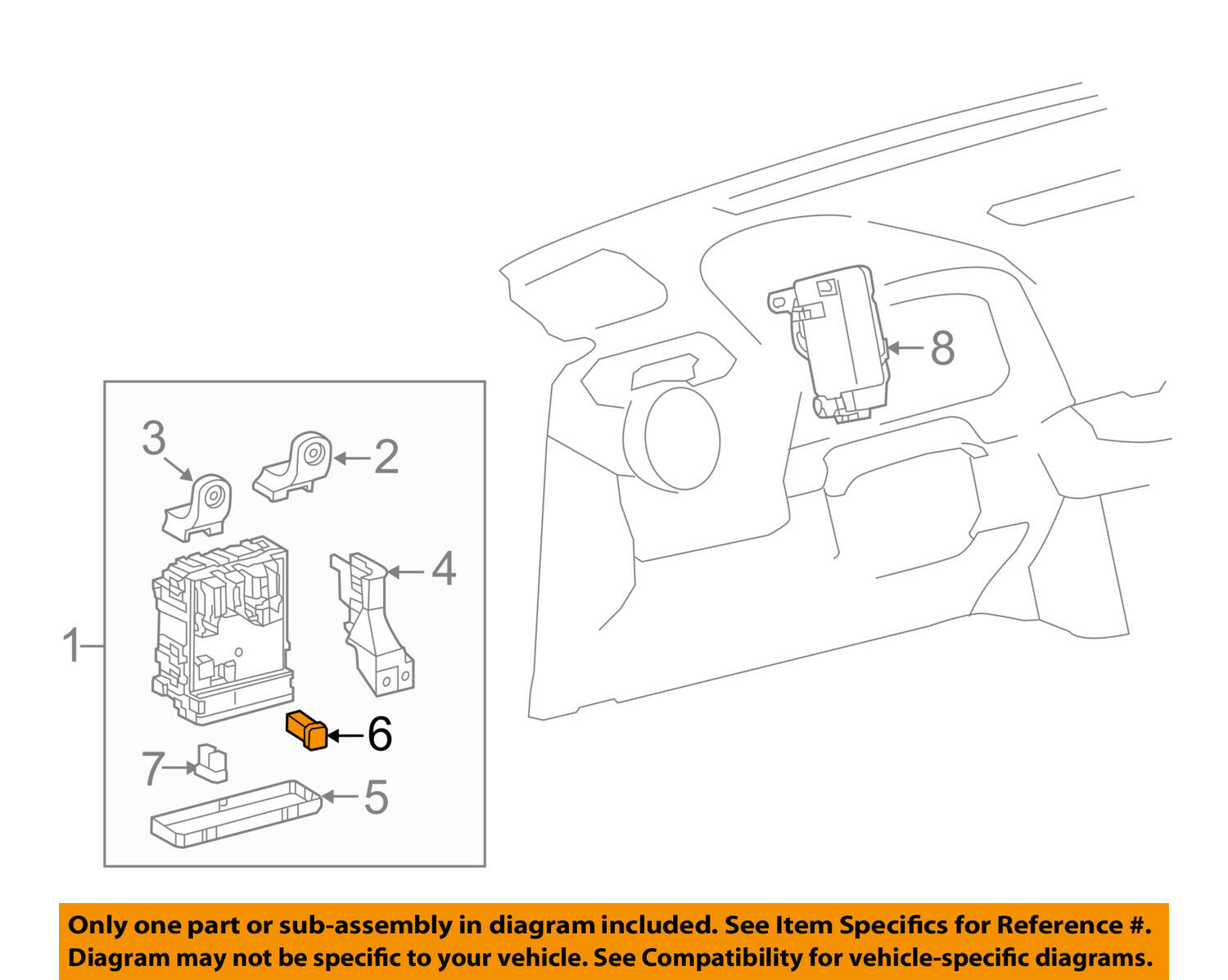 8

3

2

4

1

6

7

5

Only one part or sub-assembly in diagram included. See Item Specifics for Reference #. Diagram may not be specific to your vehicle. See Compatibility for vehicle-specific diagrams.