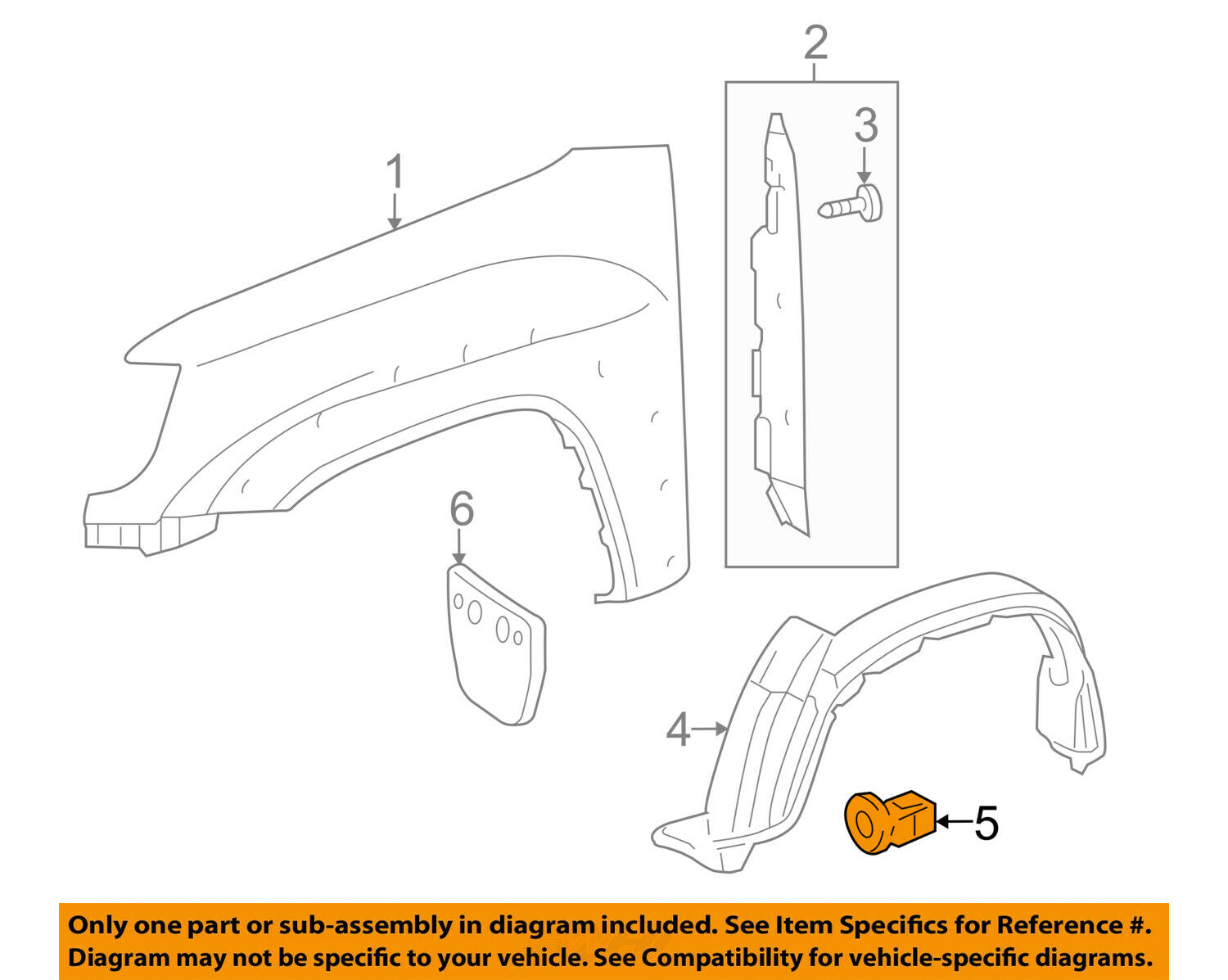 2
3
1
6
4
5

Only one part or sub-assembly in diagram included. See Item Specifics for Reference #. Diagram may not be specific to your vehicle. See Compatibility for vehicle-specific diagrams.