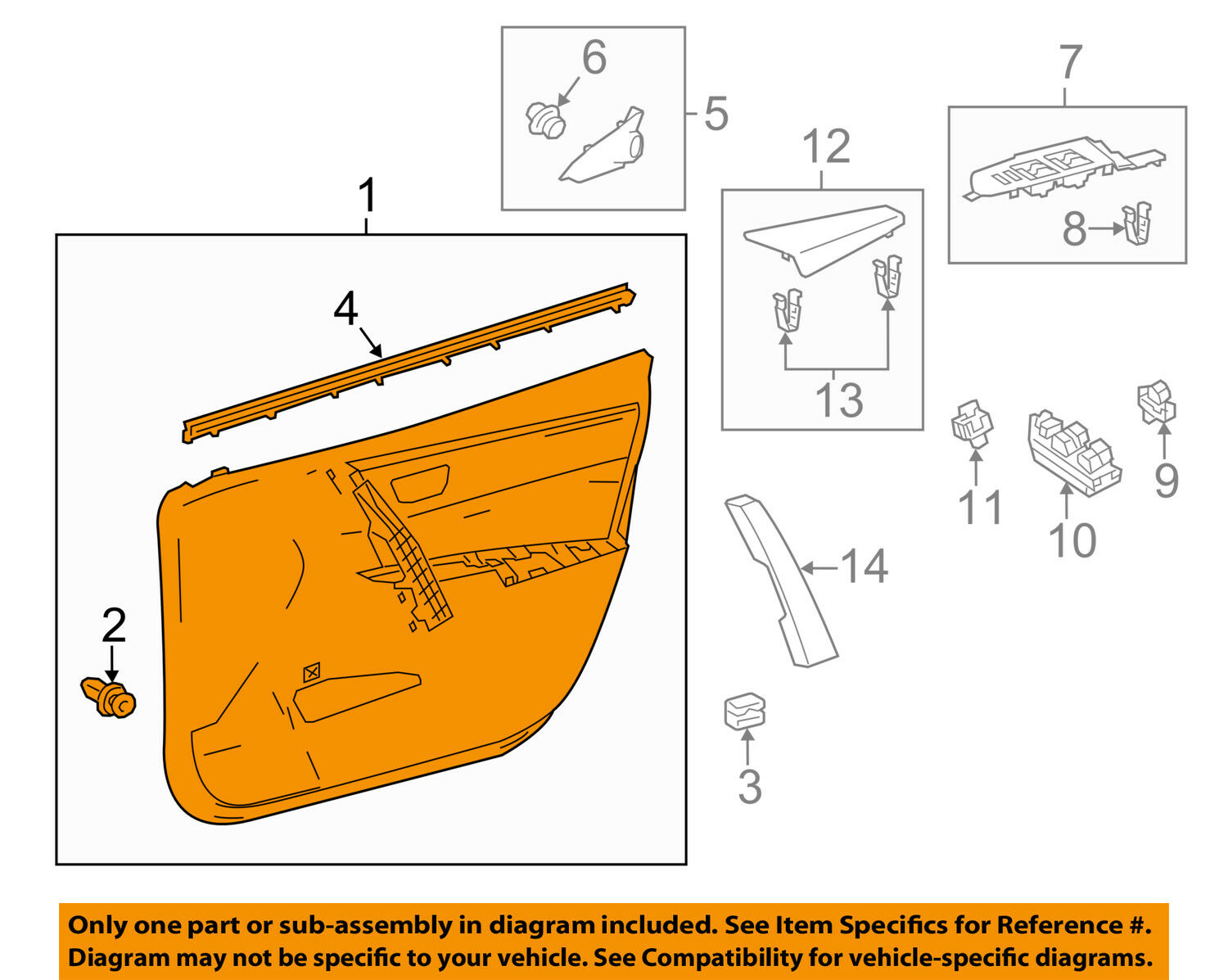 6
5
7
12
8
1
4
13
11
10
9
14
2
3

Only one part or sub-assembly in diagram included. See Item Specifics for Reference #.
Diagram may not be specific to your vehicle. See Compatibility for vehicle-specific diagrams.