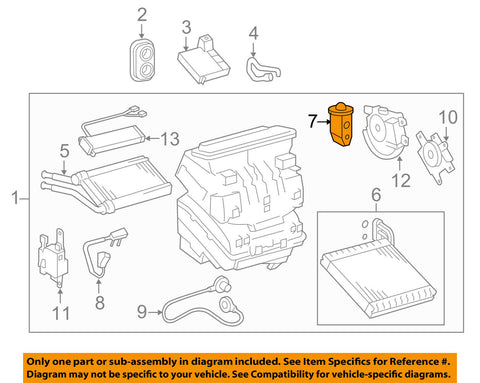 2
3
4
7
10
13
5
12
1
6
11
8
9

Only one part or sub-assembly in diagram included. See Item Specifics for Reference #.
Diagram may not be specific to your vehicle. See Compatibility for vehicle-specific diagrams.