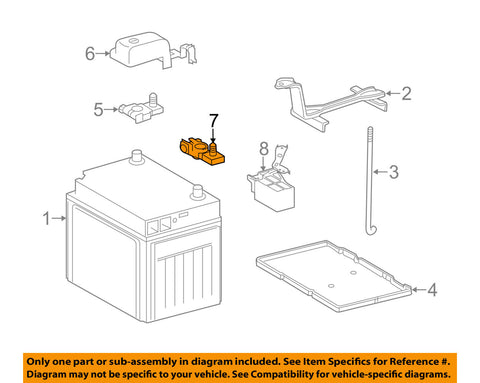 6
2
5
7
8
3
1
4

Only one part or sub-assembly in diagram included. See Item Specifics for Reference #.
Diagram may not be specific to your vehicle. See Compatibility for vehicle-specific diagrams.