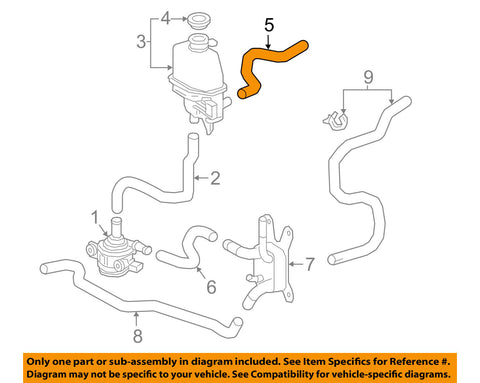 4
3
5
9
2
1
6
7
8

Only one part or sub-assembly in diagram included. See Item Specifics for Reference #.
Diagram may not be specific to your vehicle. See Compatibility for vehicle-specific diagrams.