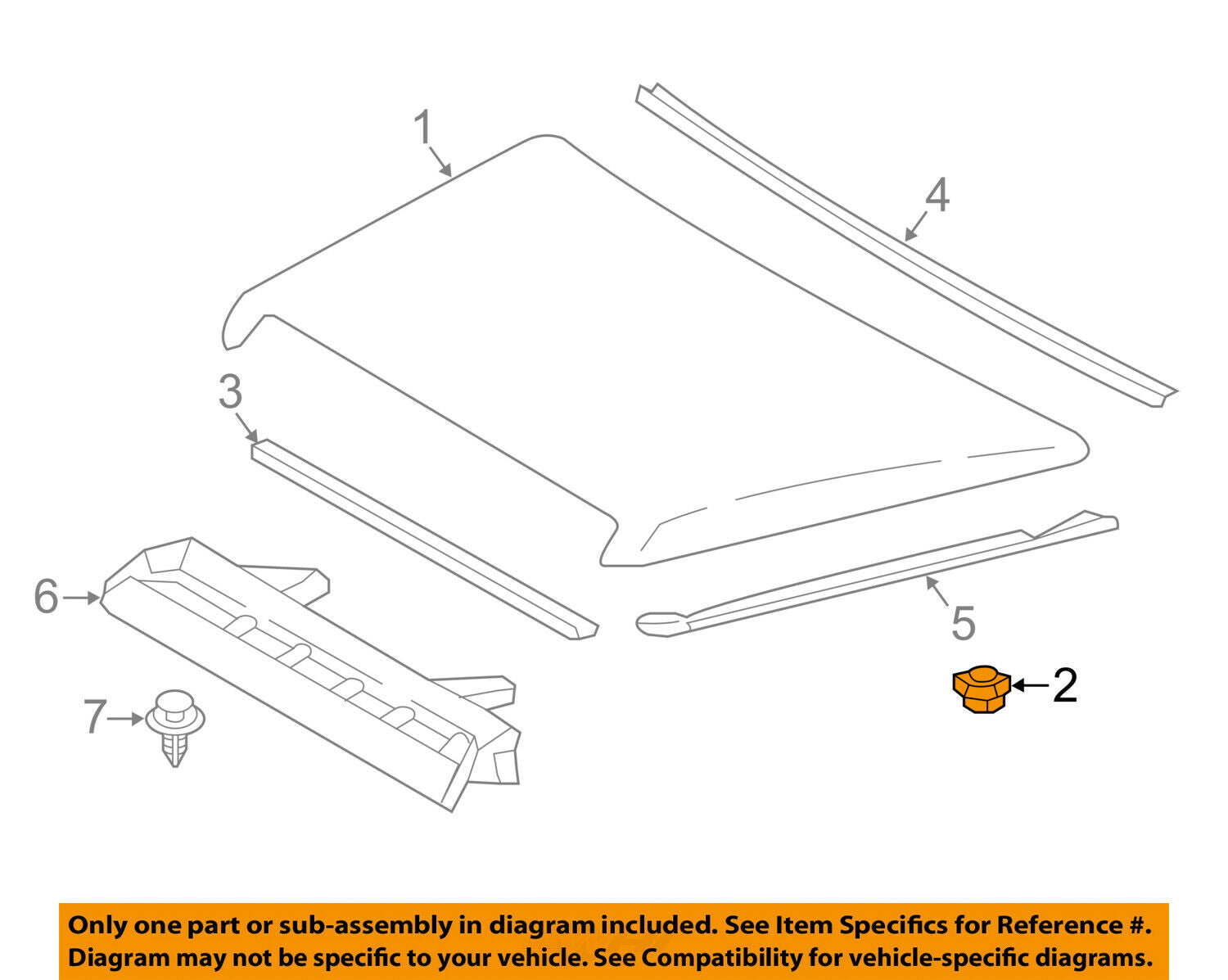 1
4
3
6
5
2
7

Only one part or sub-assembly in diagram included. See Item Specifics for Reference #. Diagram may not be specific to your vehicle. See Compatibility for vehicle-specific diagrams.