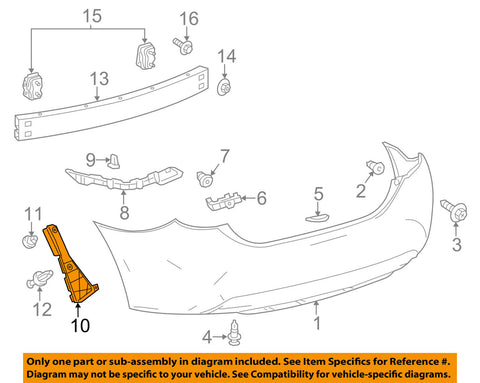 15
16
14
13
9
7
2
8
6
5
3
11
12
10
1
4

Only one part or sub-assembly in diagram included. See Item Specifics for Reference #. Diagram may not be specific to your vehicle. See Compatibility for vehicle-specific diagrams.