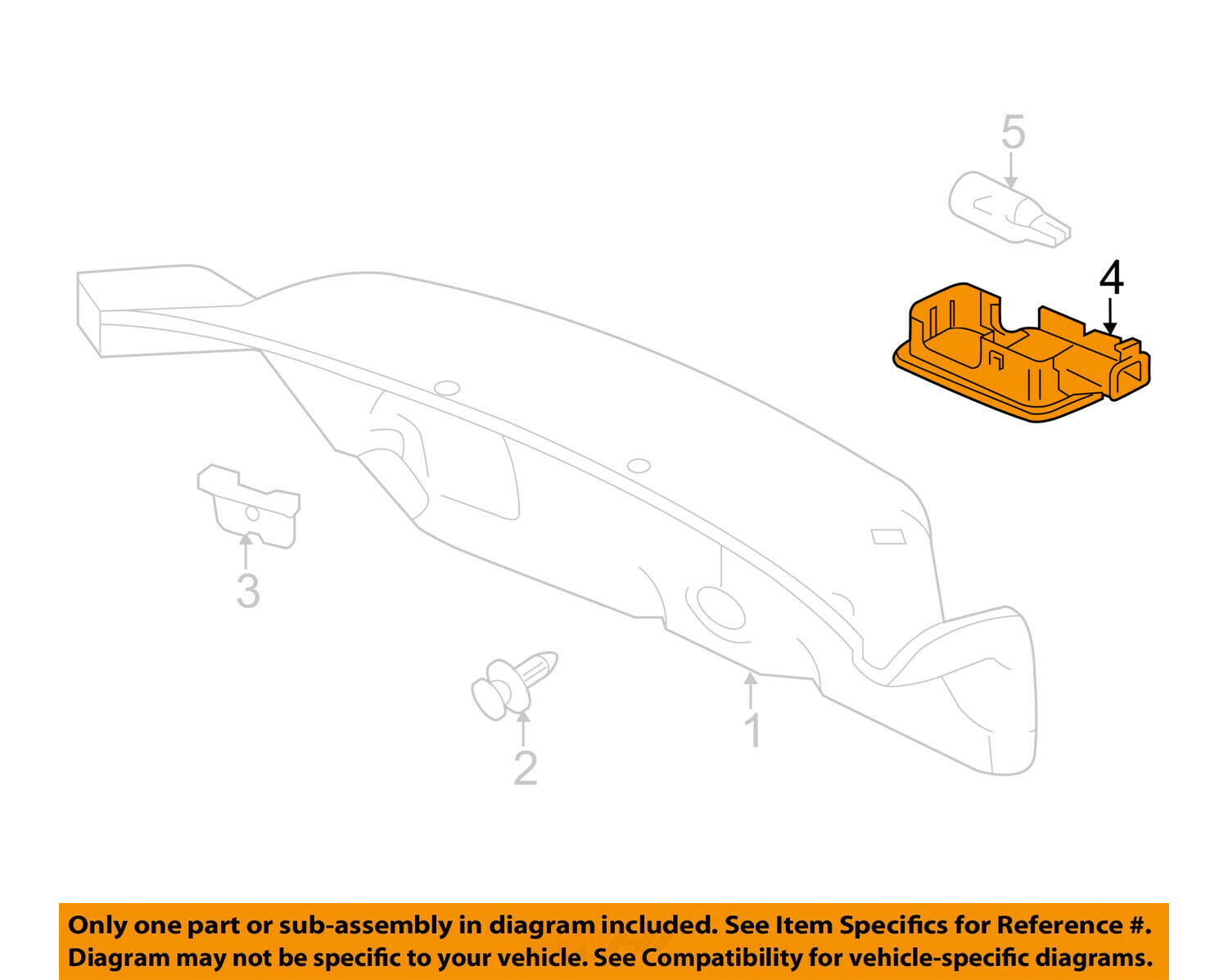 5

4

3

2

1

Only one part or sub-assembly in diagram included. See Item Specifics for Reference #. Diagram may not be specific to your vehicle. See Compatibility for vehicle-specific diagrams.