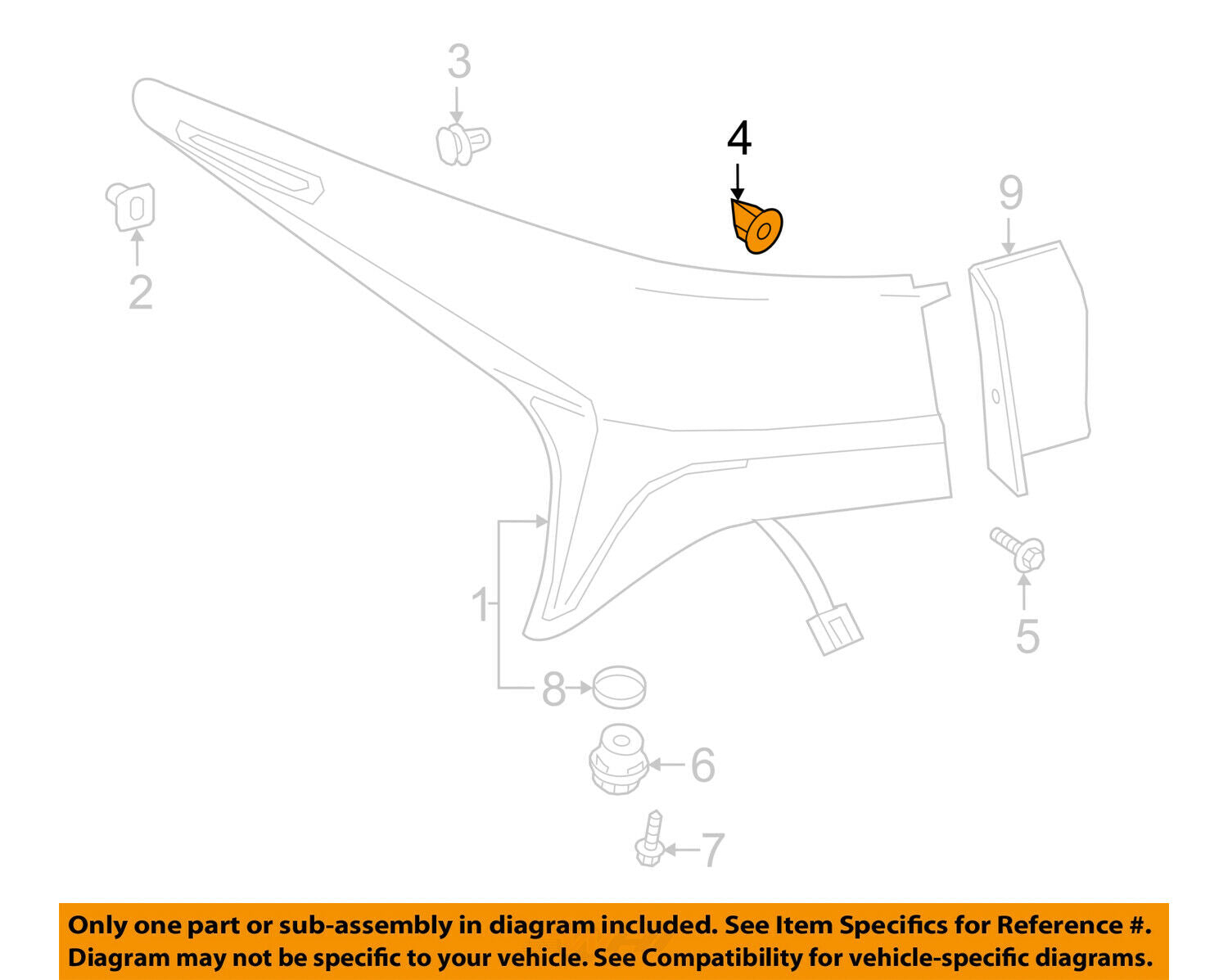 3
4
9
2
1
5
8
6
7

Only one part or sub-assembly in diagram included. See Item Specifics for Reference #.
Diagram may not be specific to your vehicle. See Compatibility for vehicle-specific diagrams.