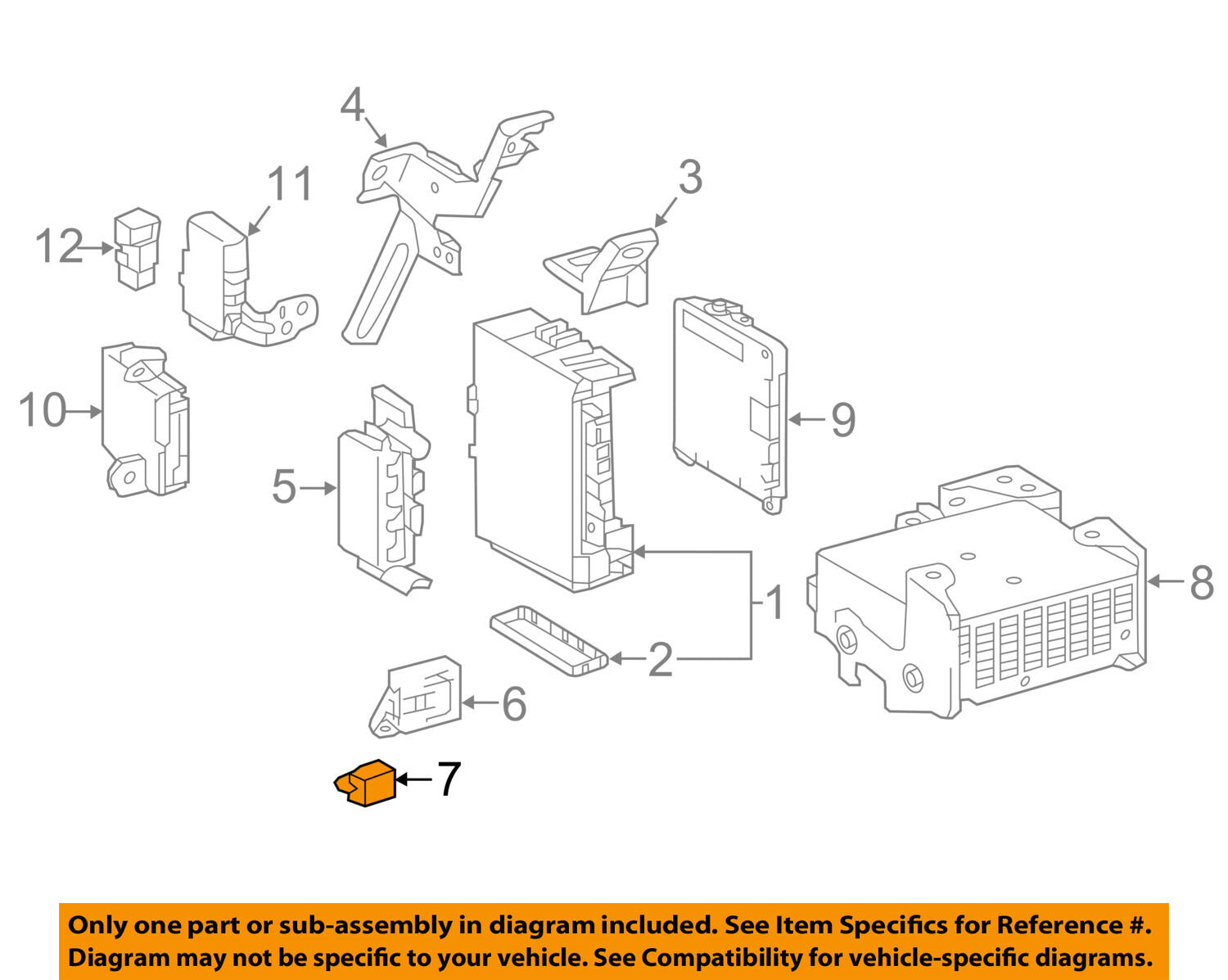 4
11
3
12
10
9
5
1
8
2
6
7

Only one part or sub-assembly in diagram included. See Item Specifics for Reference #.
Diagram may not be specific to your vehicle. See Compatibility for vehicle-specific diagrams.