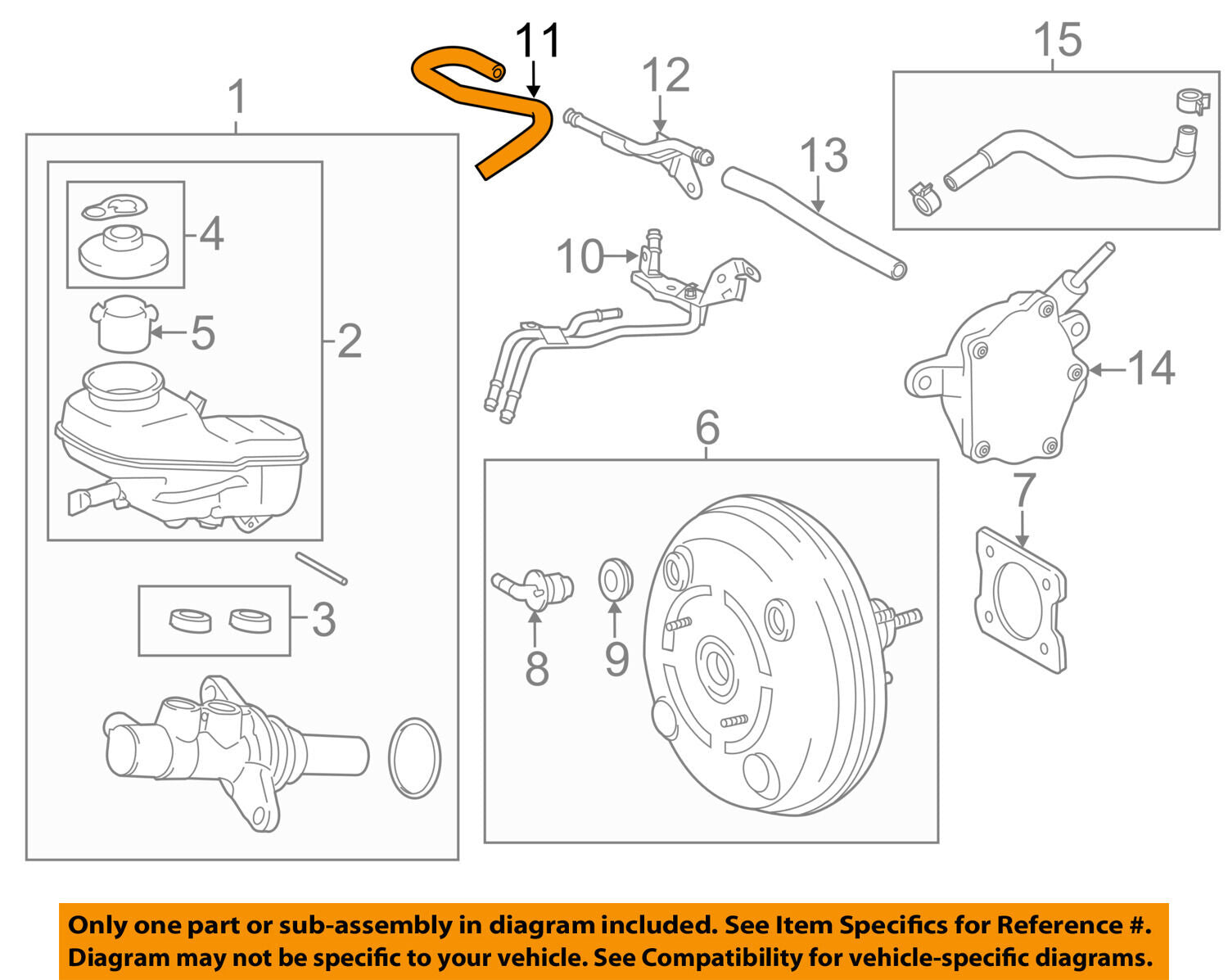 11
12
15
1
13
4
10
5
2
14
6
7
3
8
9

Only one part or sub-assembly in diagram included. See Item Specifics for Reference #. Diagram may not be specific to your vehicle. See Compatibility for vehicle-specific diagrams.