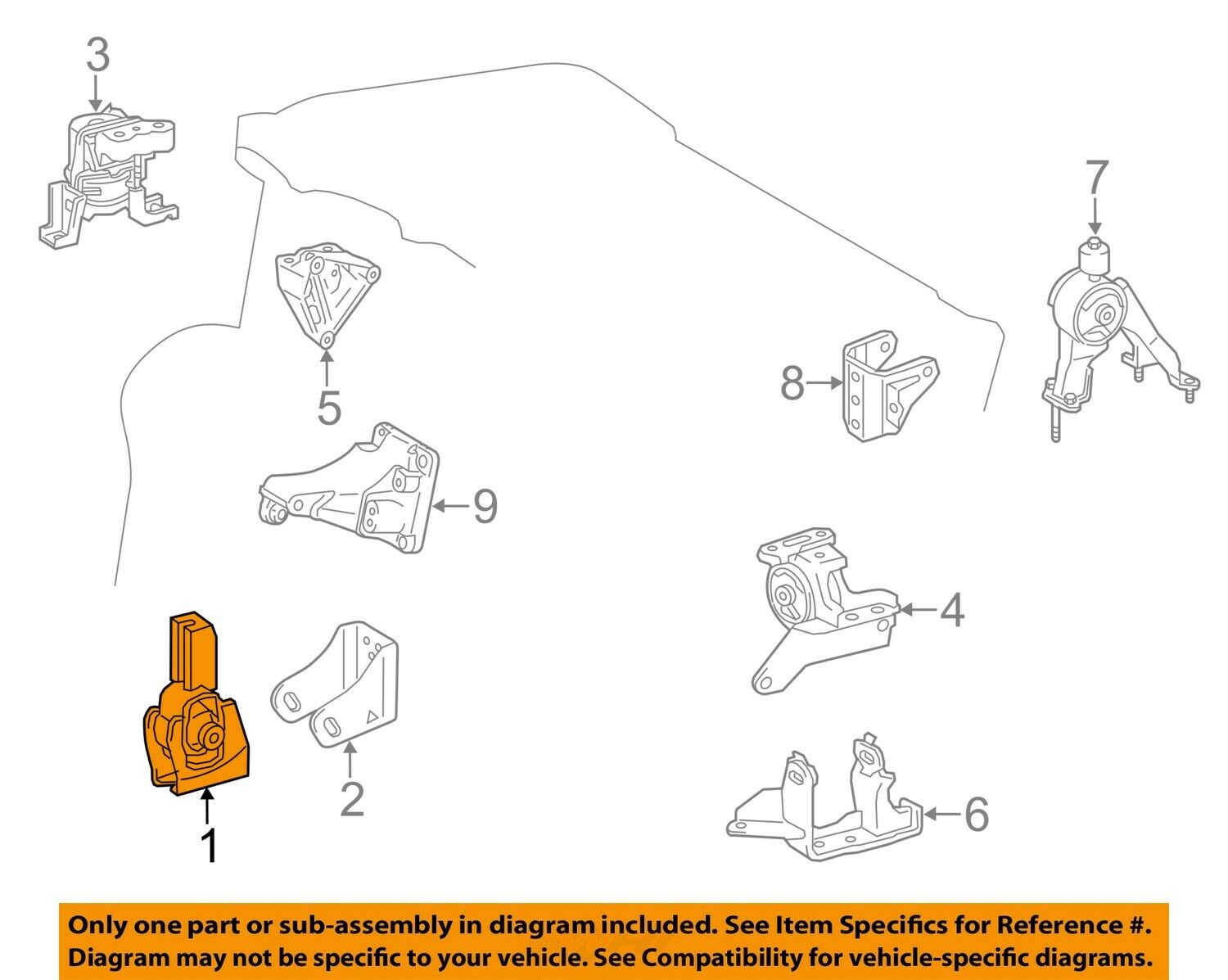 3

7

5

8

9

4

1

2

6

Only one part or sub-assembly in diagram included. See Item Specifics for Reference #.
Diagram may not be specific to your vehicle. See Compatibility for vehicle-specific diagrams.