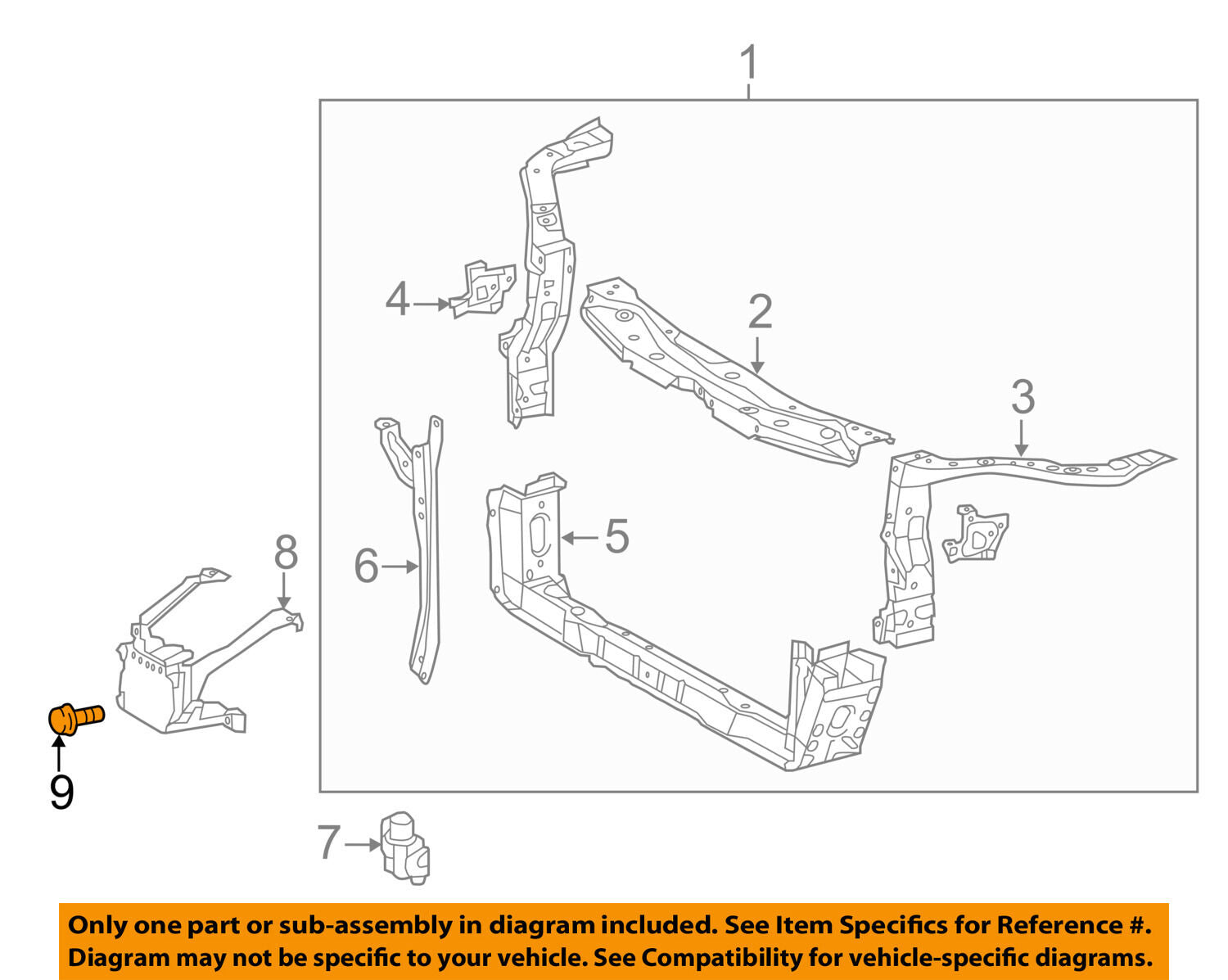 1

4

2

3

6

5

8

9

7

Only one part or sub-assembly in diagram included. See Item Specifics for Reference #. Diagram may not be specific to your vehicle. See Compatibility for vehicle-specific diagrams.