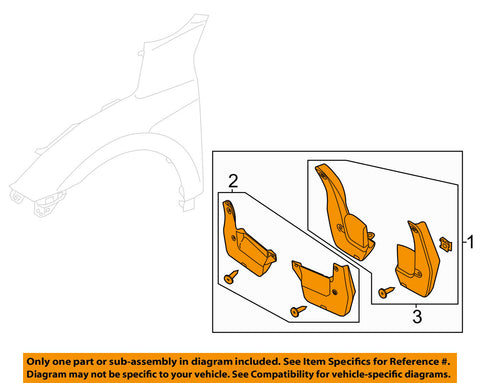 2

1

3

Only one part or sub-assembly in diagram included. See Item Specifics for Reference #.
Diagram may not be specific to your vehicle. See Compatibility for vehicle-specific diagrams.