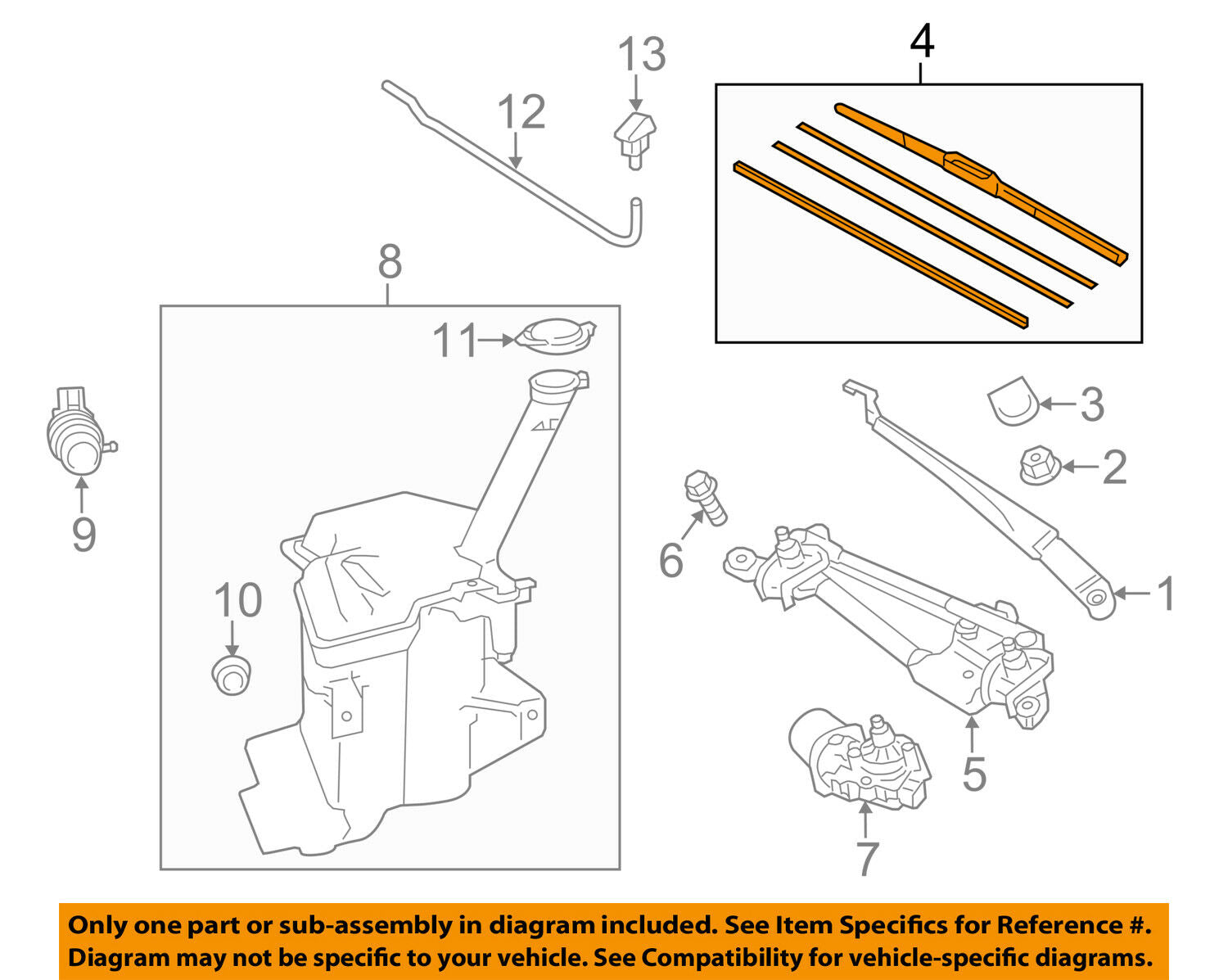 13
12
4
8
11
3
2
9
6
1
10
5
7

Only one part or sub-assembly in diagram included. See Item Specifics for Reference #. Diagram may not be specific to your vehicle. See Compatibility for vehicle-specific diagrams.