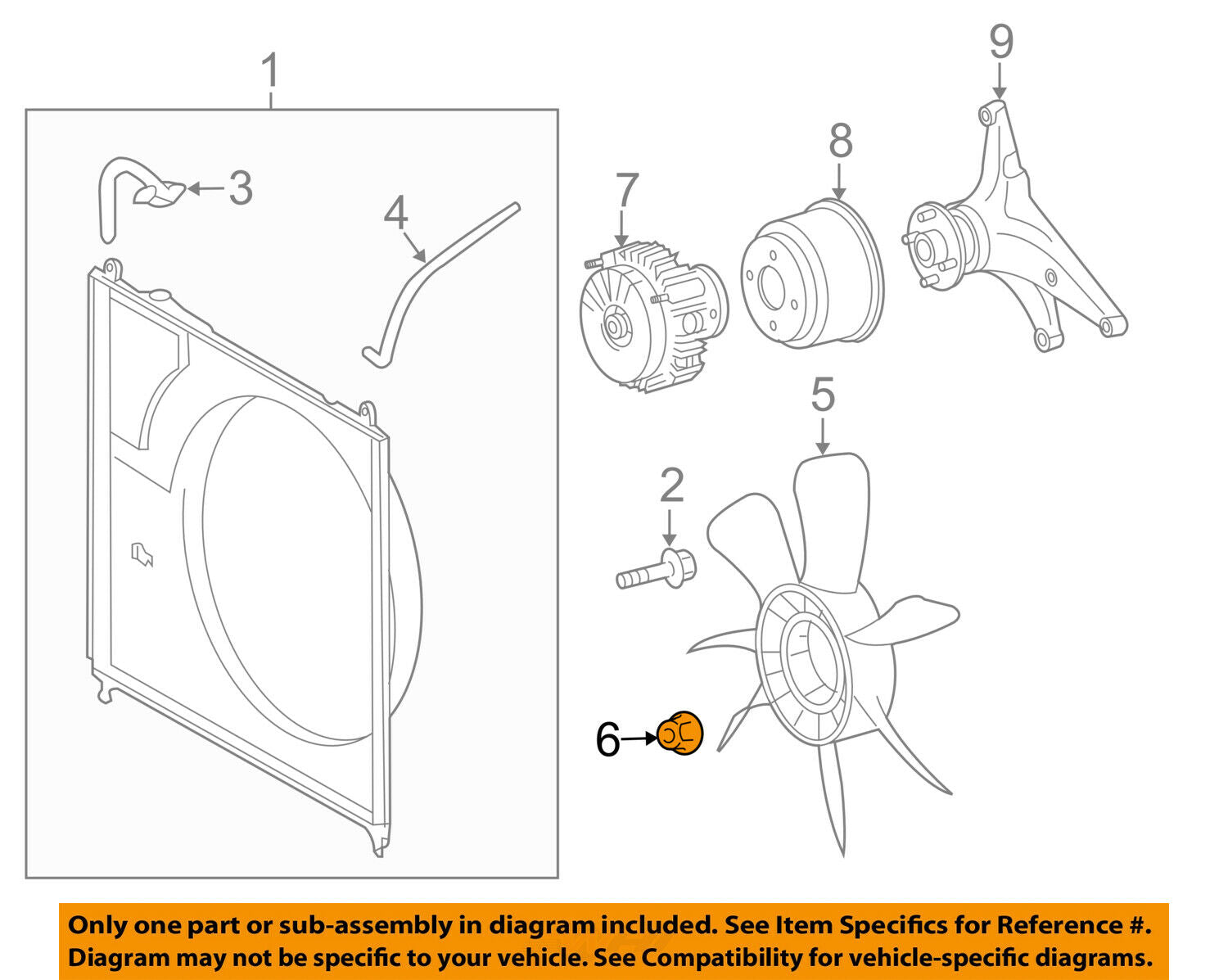 1
3
4
7
8
9
5
2
6

Only one part or sub-assembly in diagram included. See Item Specifics for Reference #. Diagram may not be specific to your vehicle. See Compatibility for vehicle-specific diagrams.