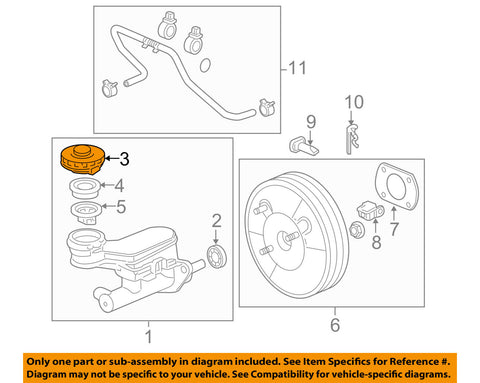 11

10

9

3

4

5

2

7

8

1

6

Only one part or sub-assembly in diagram included. See Item Specifics for Reference #. Diagram may not be specific to your vehicle. See Compatibility for vehicle-specific diagrams.