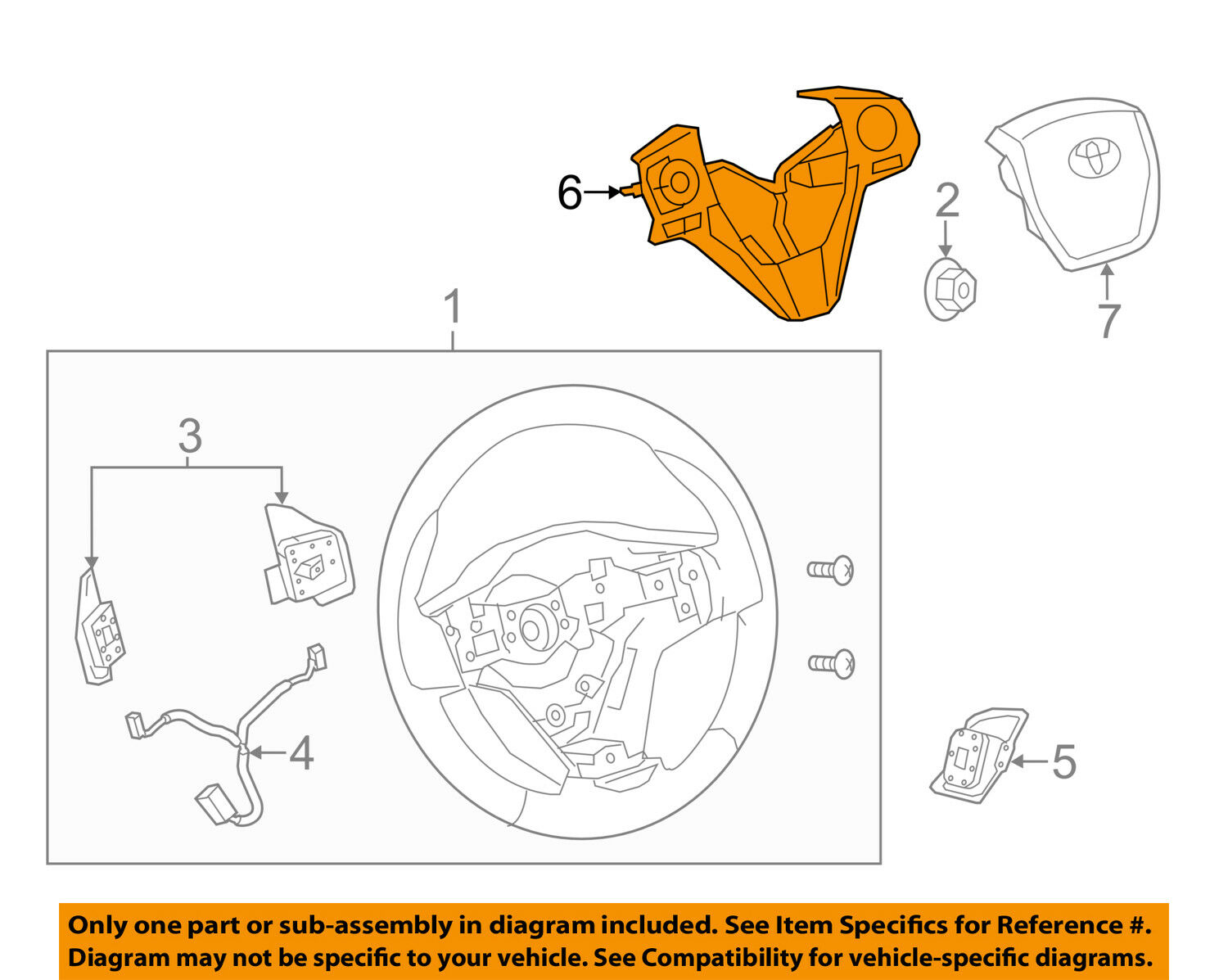 6
2
7
1
3
4
5

Only one part or sub-assembly in diagram included. See Item Specifics for Reference #.
Diagram may not be specific to your vehicle. See Compatibility for vehicle-specific diagrams.