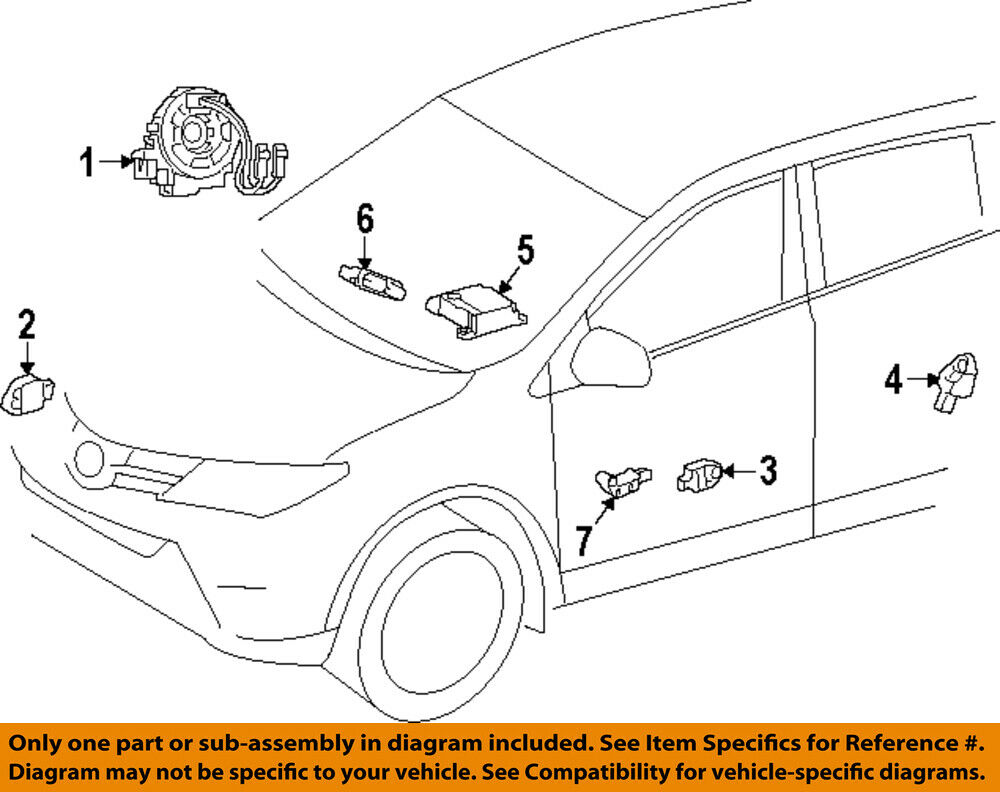 1

6

5

2

4

3

7

Only one part or sub-assembly in diagram included. See Item Specifics for Reference #.
Diagram may not be specific to your vehicle. See Compatibility for vehicle-specific diagrams.