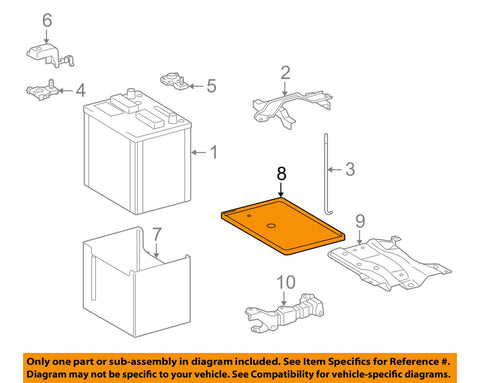 6
4
5
2
1
3
8
9
7
10

Only one part or sub-assembly in diagram included. See Item Specifics for Reference #. Diagram may not be specific to your vehicle. See Compatibility for vehicle-specific diagrams.