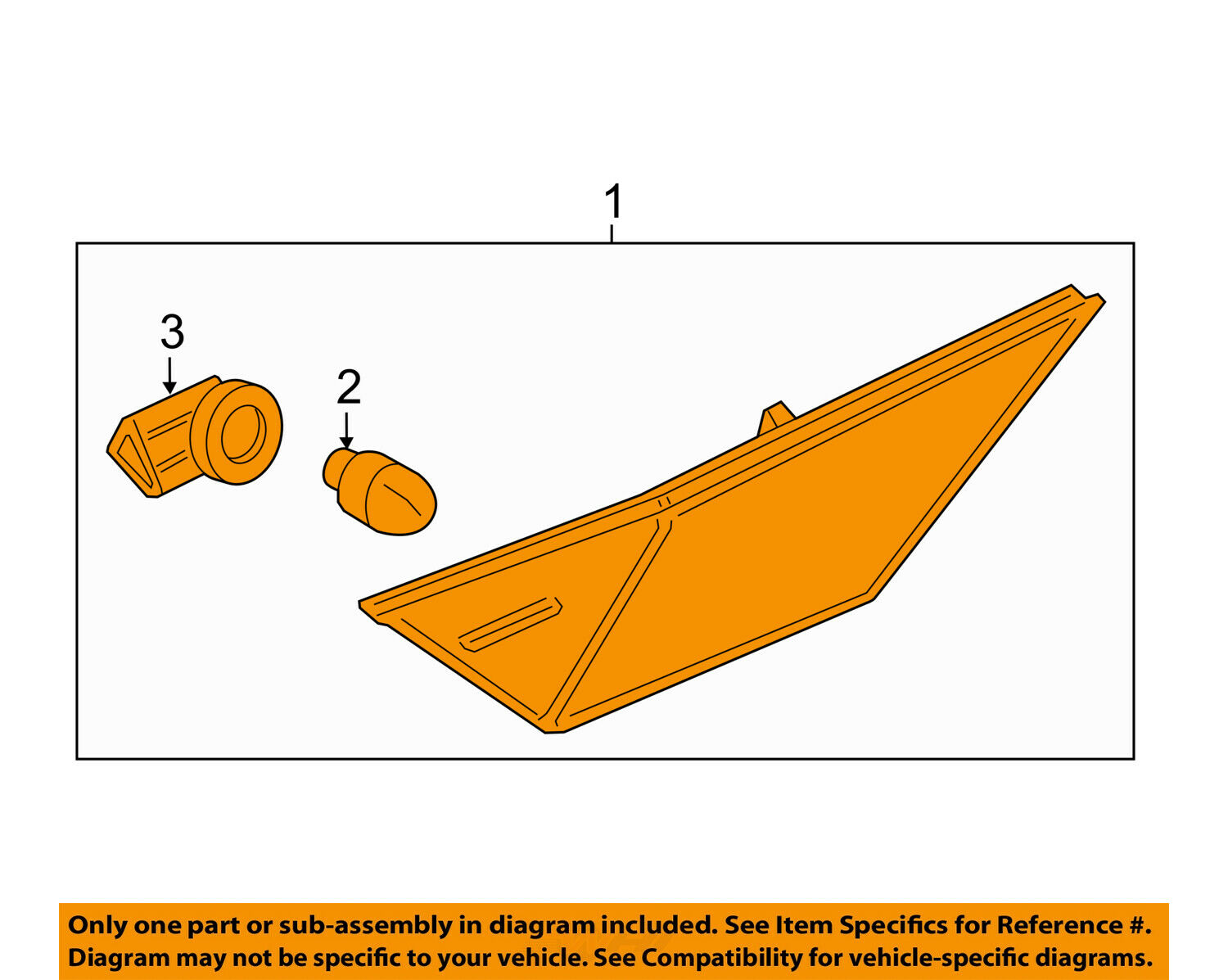 1

3

2

Only one part or sub-assembly in diagram included. See Item Specifics for Reference #.
Diagram may not be specific to your vehicle. See Compatibility for vehicle-specific diagrams.