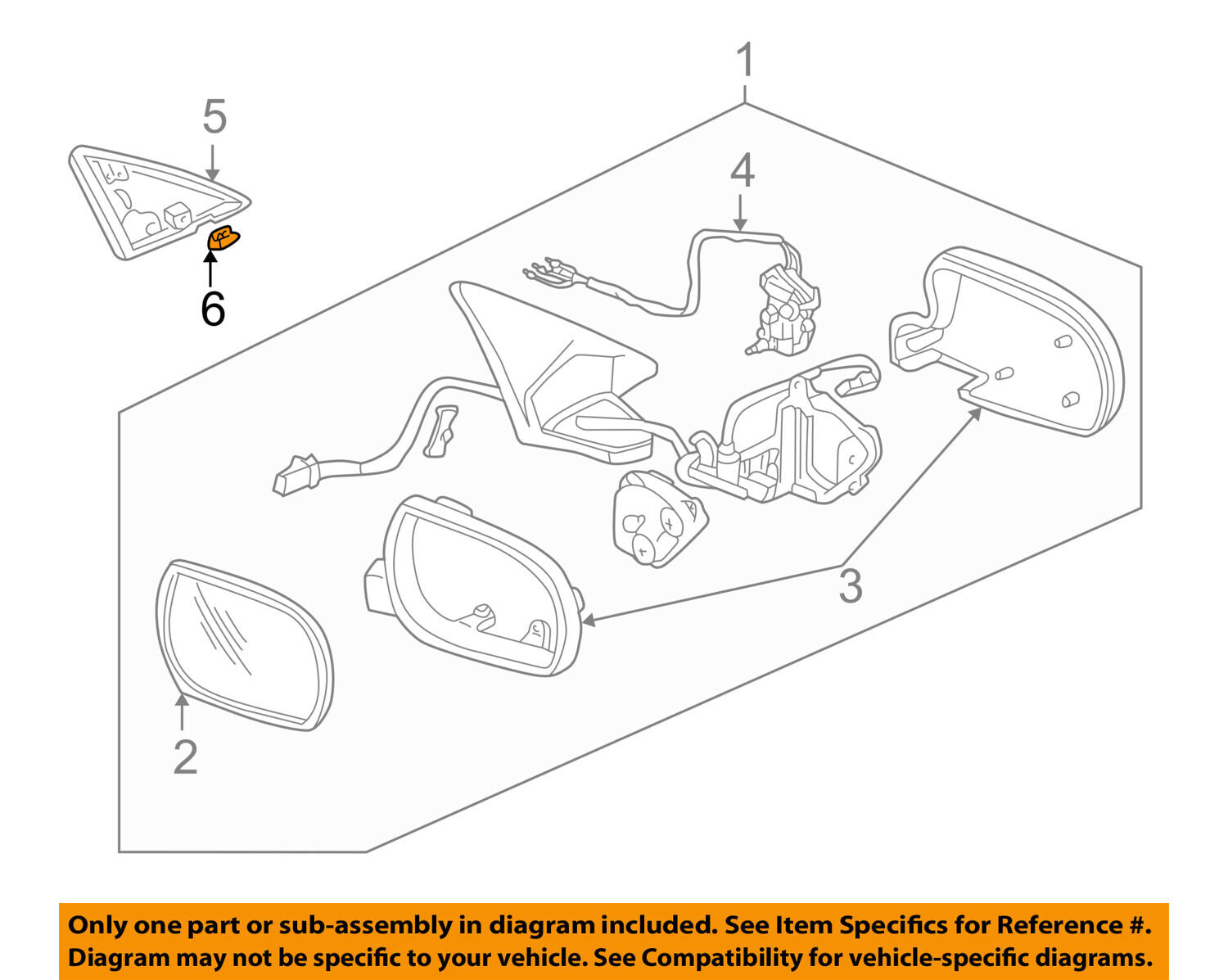 1

5

4

6

3

2

Only one part or sub-assembly in diagram included. See Item Specifics for Reference #. Diagram may not be specific to your vehicle. See Compatibility for vehicle-specific diagrams.