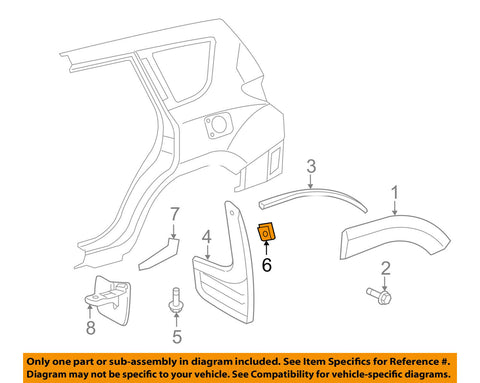 3
1
7
4
6
2
8
5

Only one part or sub-assembly in diagram included. See Item Specifics for Reference #. Diagram may not be specific to your vehicle. See Compatibility for vehicle-specific diagrams.