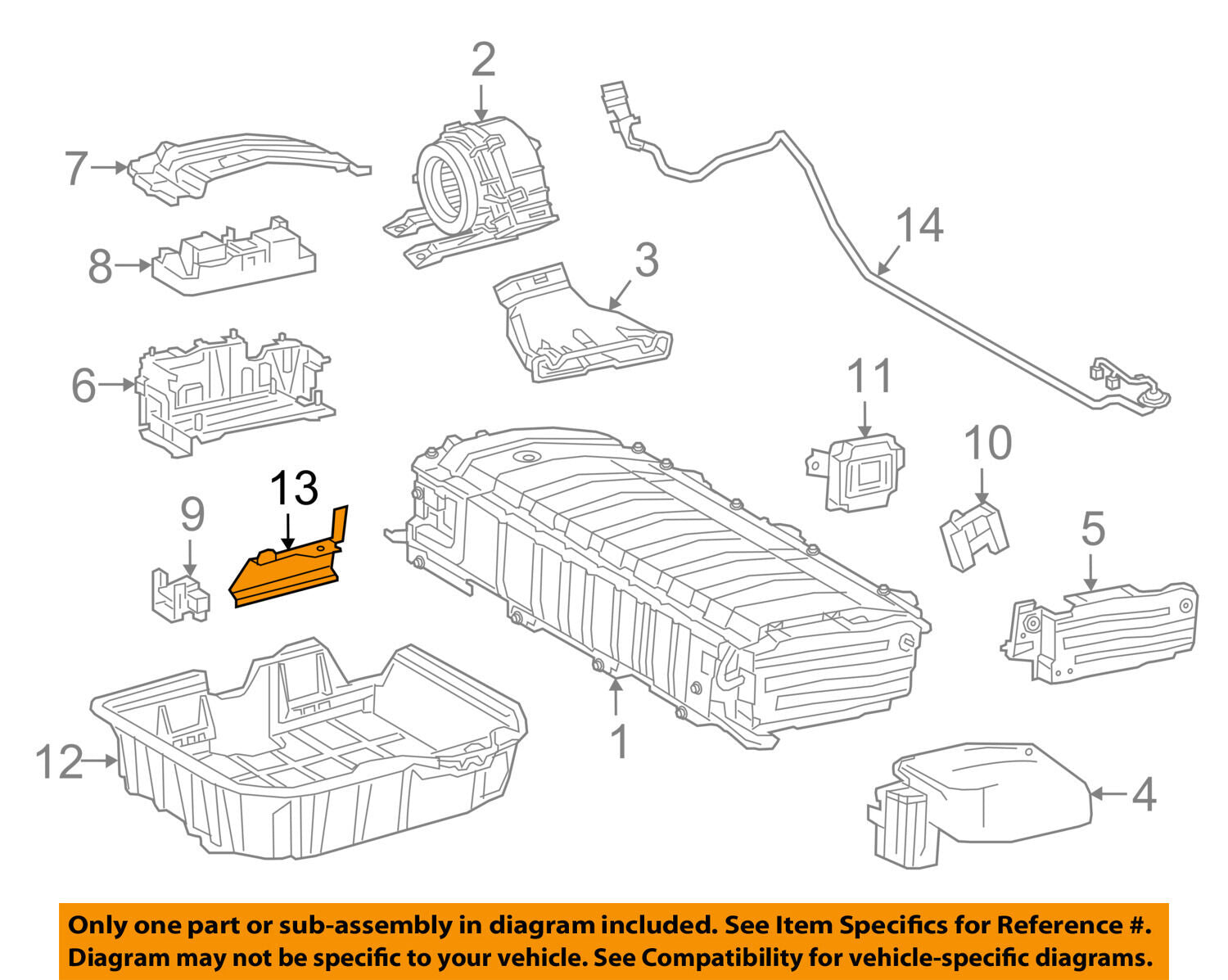 2
7
14
8
3
6
11
10
13
9
5
1
12
4

Only one part or sub-assembly in diagram included. See Item Specifics for Reference #. Diagram may not be specific to your vehicle. See Compatibility for vehicle-specific diagrams.