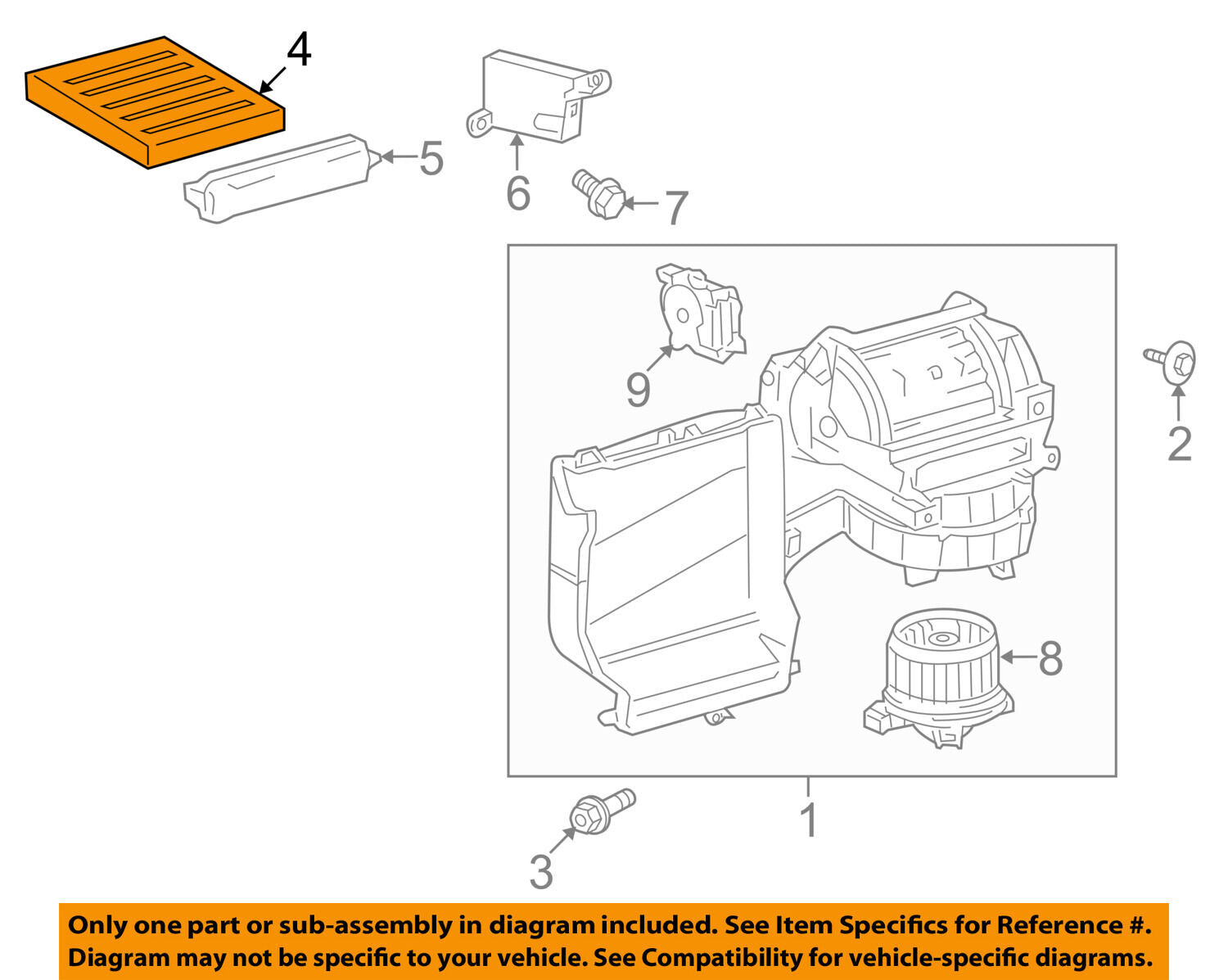 4
5
6
7
9
2
8
1
3

Only one part or sub-assembly in diagram included. See Item Specifics for Reference #. Diagram may not be specific to your vehicle. See Compatibility for vehicle-specific diagrams.