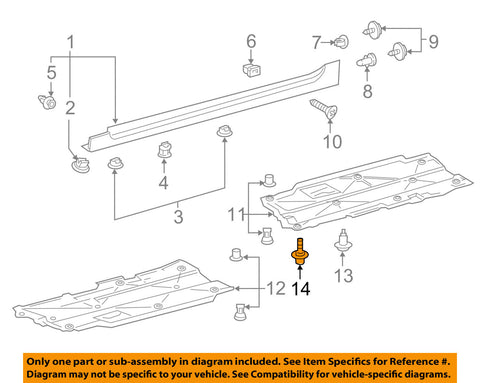 1
5
2
6
7
9
8
10
4
3
11
13
14
12

Only one part or sub-assembly in diagram included. See Item Specifics for Reference #. Diagram may not be specific to your vehicle. See Compatibility for vehicle-specific diagrams.