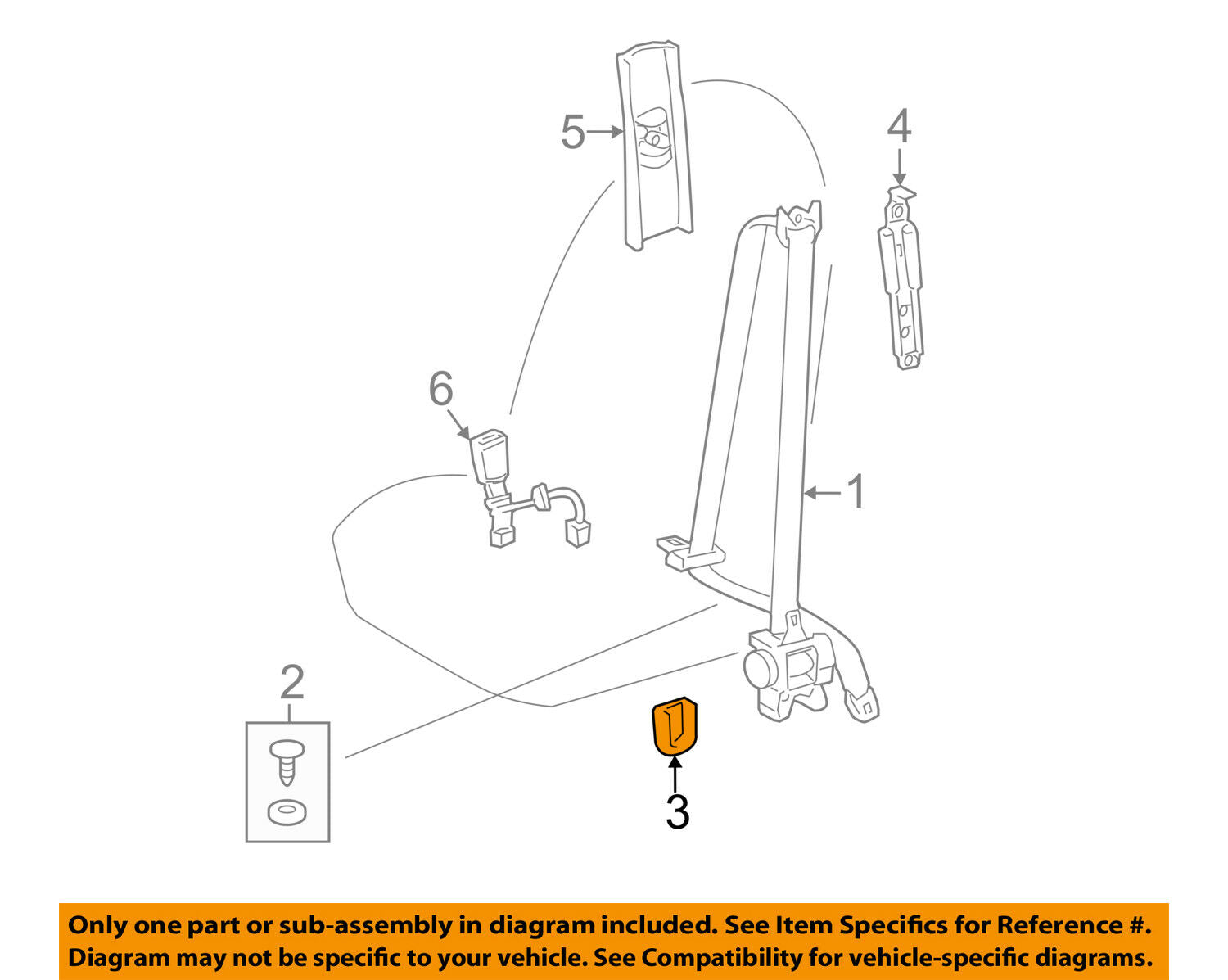 5
4
6
1
2
3

Only one part or sub-assembly in diagram included. See Item Specifics for Reference #.
Diagram may not be specific to your vehicle. See Compatibility for vehicle-specific diagrams.