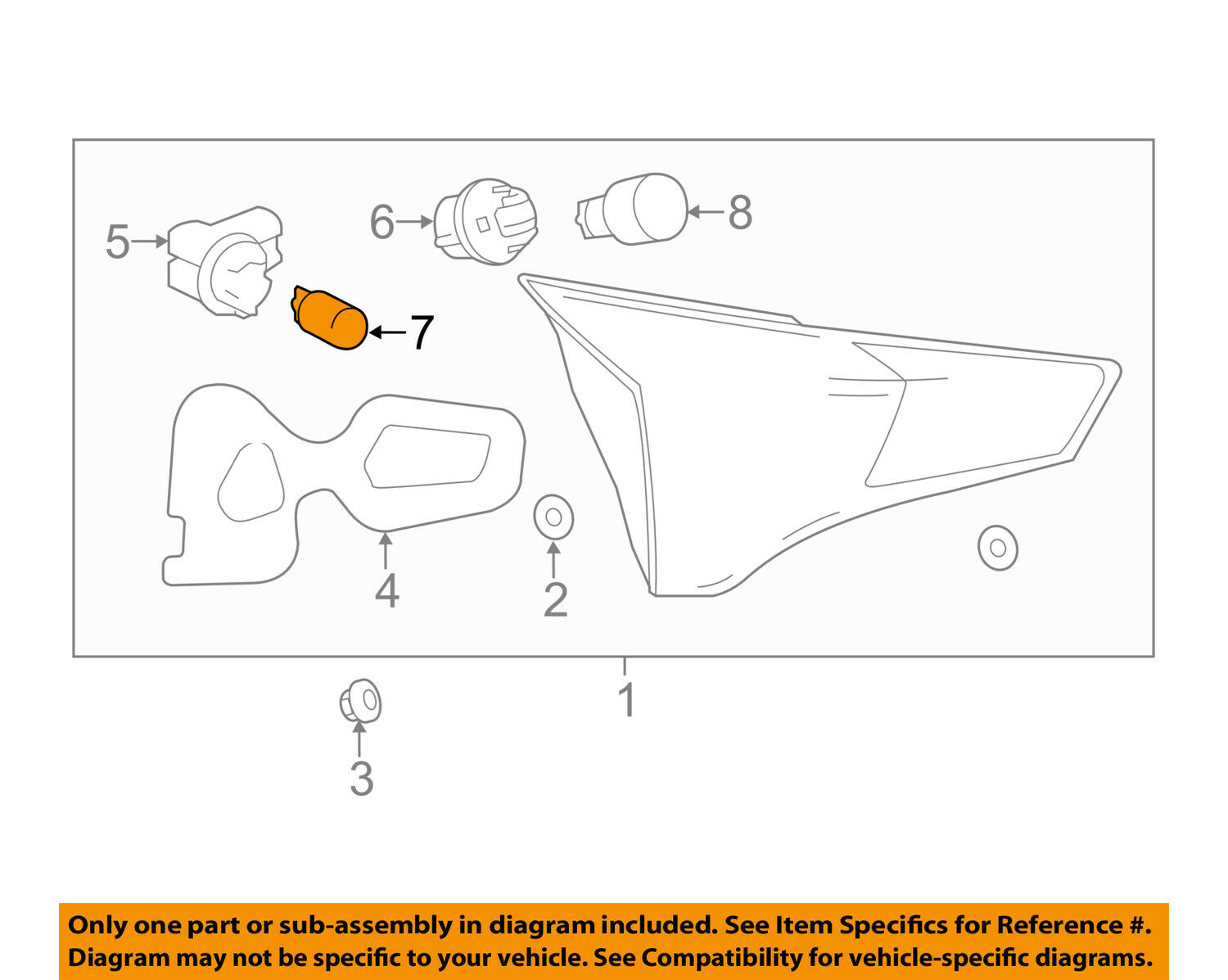 5
6
8
7
4
2
1
3

Only one part or sub-assembly in diagram included. See Item Specifics for Reference #.
Diagram may not be specific to your vehicle. See Compatibility for vehicle-specific diagrams.