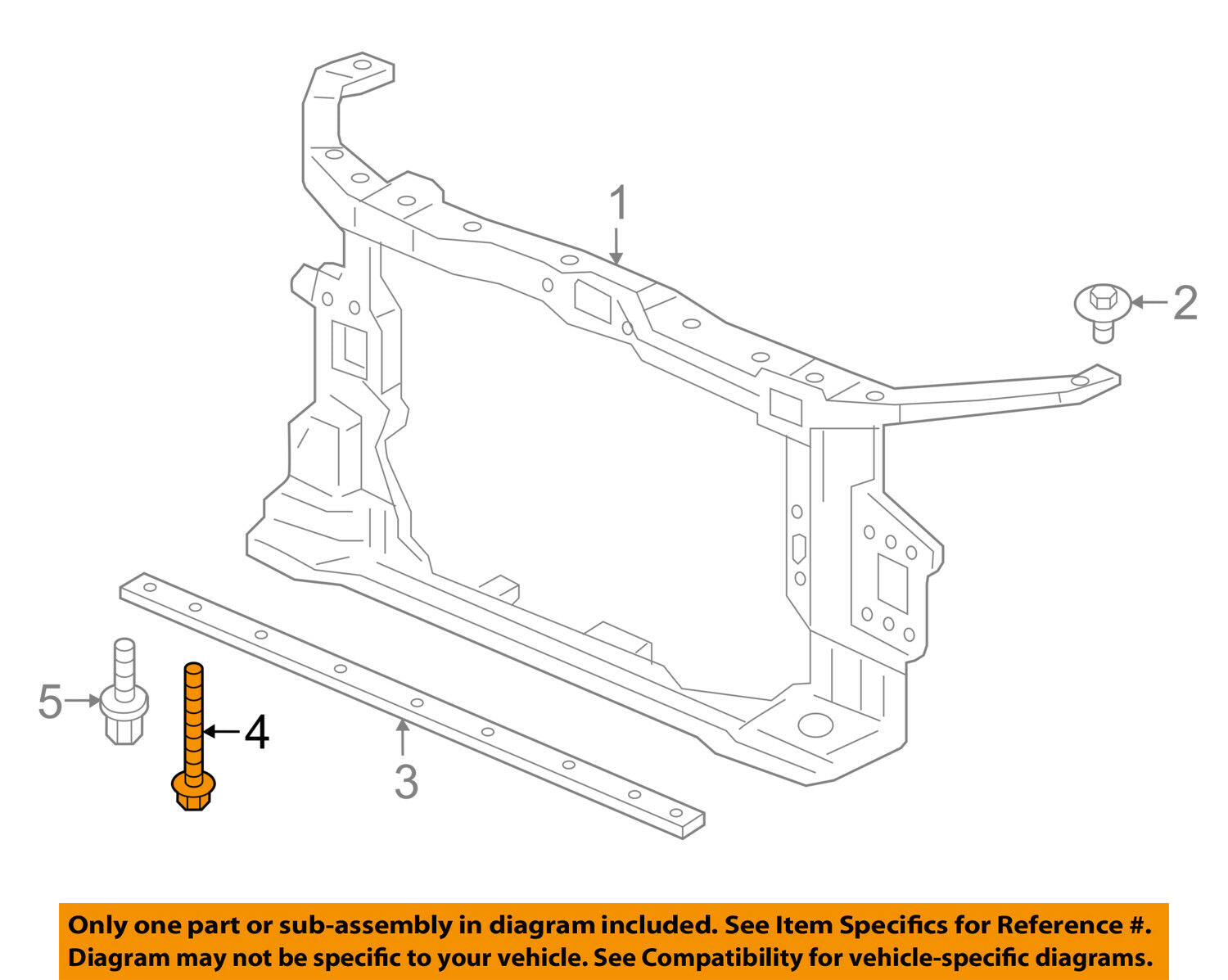 1

2

5

4

3

Only one part or sub-assembly in diagram included. See Item Specifics for Reference #. Diagram may not be specific to your vehicle. See Compatibility for vehicle-specific diagrams.