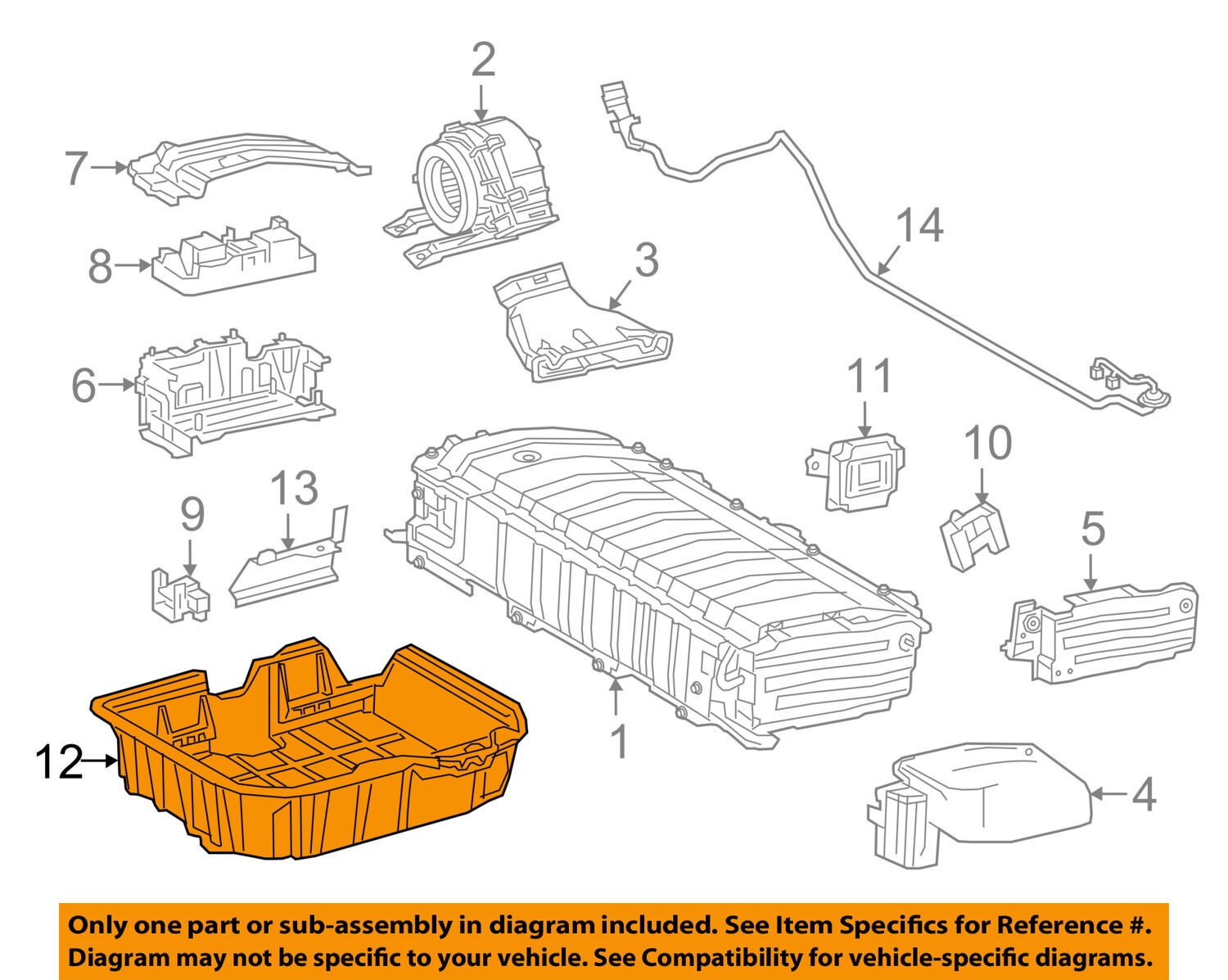 2
7
14
8
3
6
11
10
13
9
5
1
12
4

Only one part or sub-assembly in diagram included. See Item Specifics for Reference #.
Diagram may not be specific to your vehicle. See Compatibility for vehicle-specific diagrams.