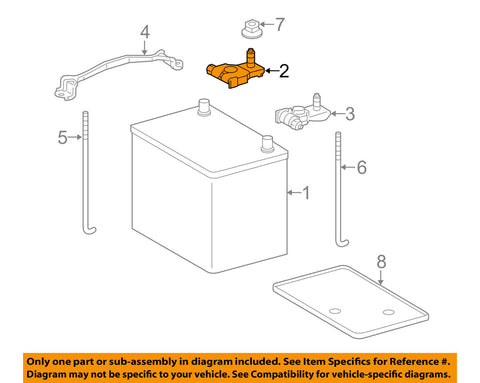 4
7
2
3
5
6
1
8

Only one part or sub-assembly in diagram included. See Item Specifics for Reference #. Diagram may not be specific to your vehicle. See Compatibility for vehicle-specific diagrams.