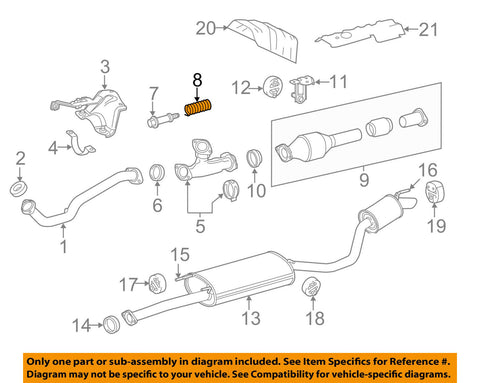 20
21
3
8
7
12
11
4
2
6
10
9
16
5
19
1
15
17
13
18
14

Only one part or sub-assembly in diagram included. See Item Specifics for Reference #. Diagram may not be specific to your vehicle. See Compatibility for vehicle-specific diagrams.