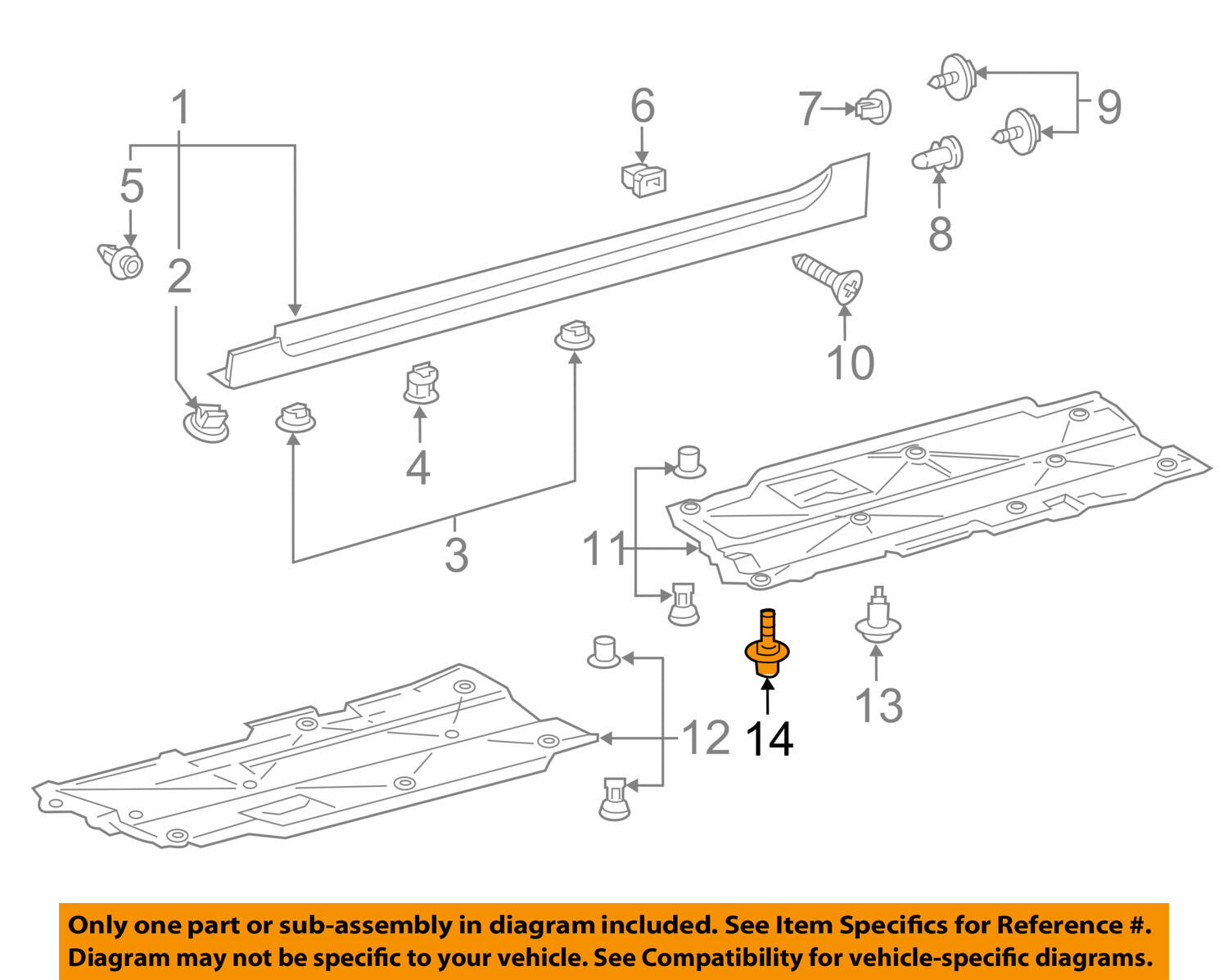 1
5
2
6
7
9
8
10
4
3
11
12
14
13

Only one part or sub-assembly in diagram included. See Item Specifics for Reference #. Diagram may not be specific to your vehicle. See Compatibility for vehicle-specific diagrams.