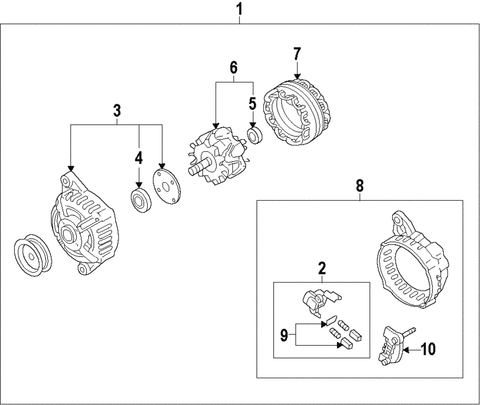 1
7
6
5
3
4
8
2
9
10