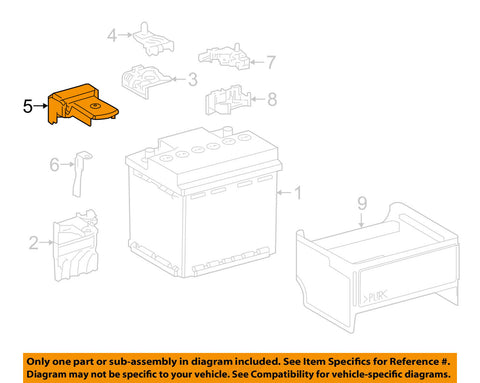 4
7
3
5
8
6
1
9
2
>PUR<

Only one part or sub-assembly in diagram included. See Item Specifics for Reference #. Diagram may not be specific to your vehicle. See Compatibility for vehicle-specific diagrams.