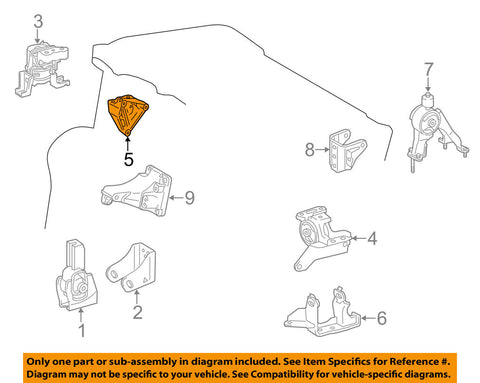 3

7

5

8

9

4

1

2

6

Only one part or sub-assembly in diagram included. See Item Specifics for Reference #.
Diagram may not be specific to your vehicle. See Compatibility for vehicle-specific diagrams.