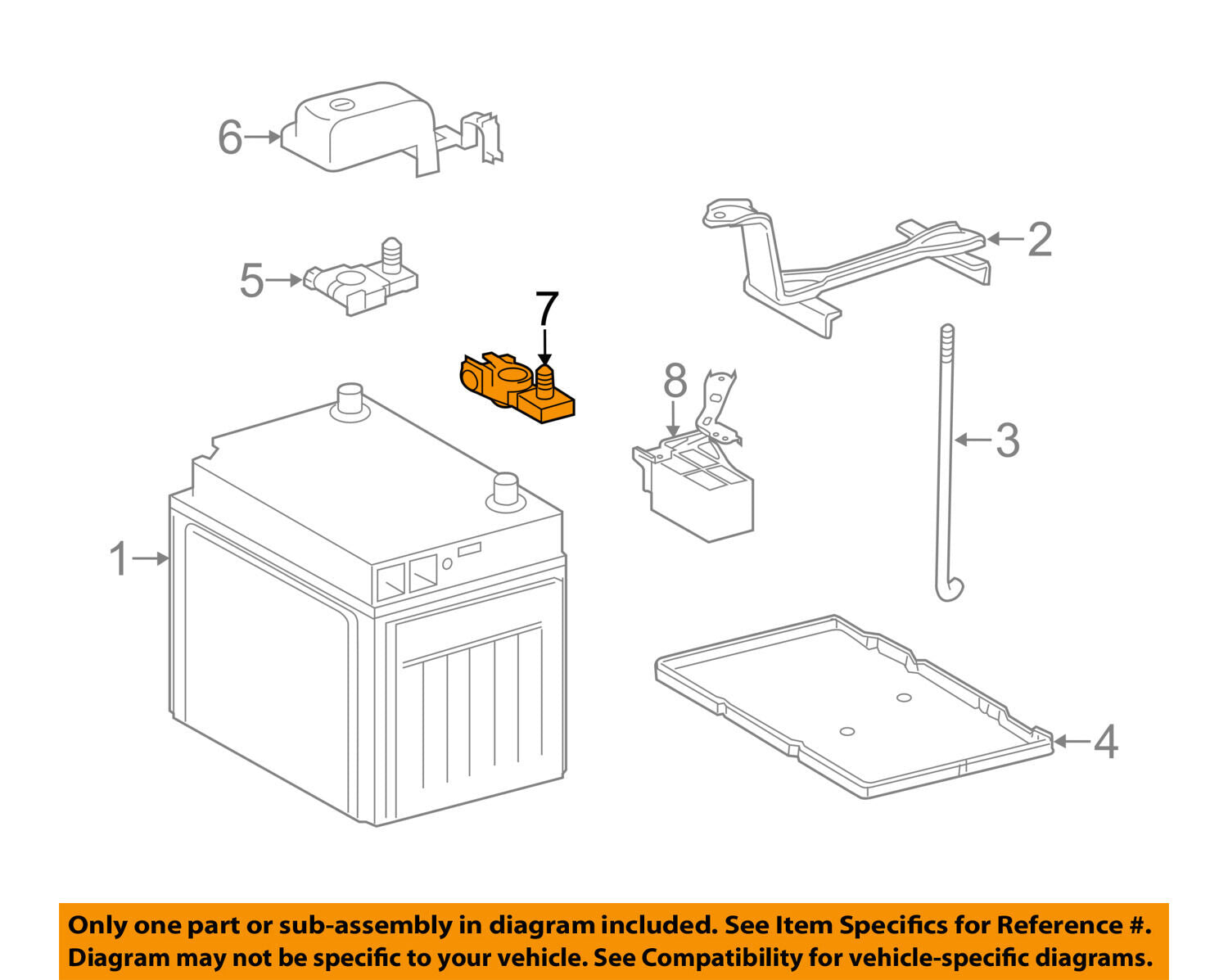 6
2
5
7
8
3
1
4

Only one part or sub-assembly in diagram included. See Item Specifics for Reference #.
Diagram may not be specific to your vehicle. See Compatibility for vehicle-specific diagrams.