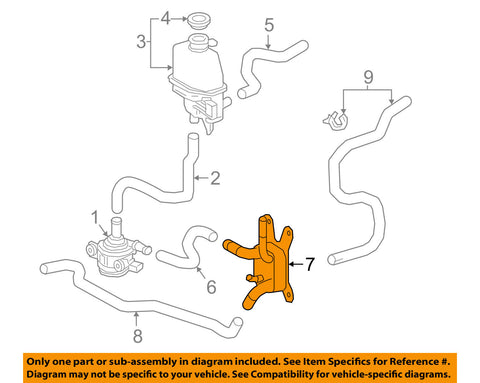 4
3
5
9
2
1
7
6
8

Only one part or sub-assembly in diagram included. See Item Specifics for Reference #.
Diagram may not be specific to your vehicle. See Compatibility for vehicle-specific diagrams.