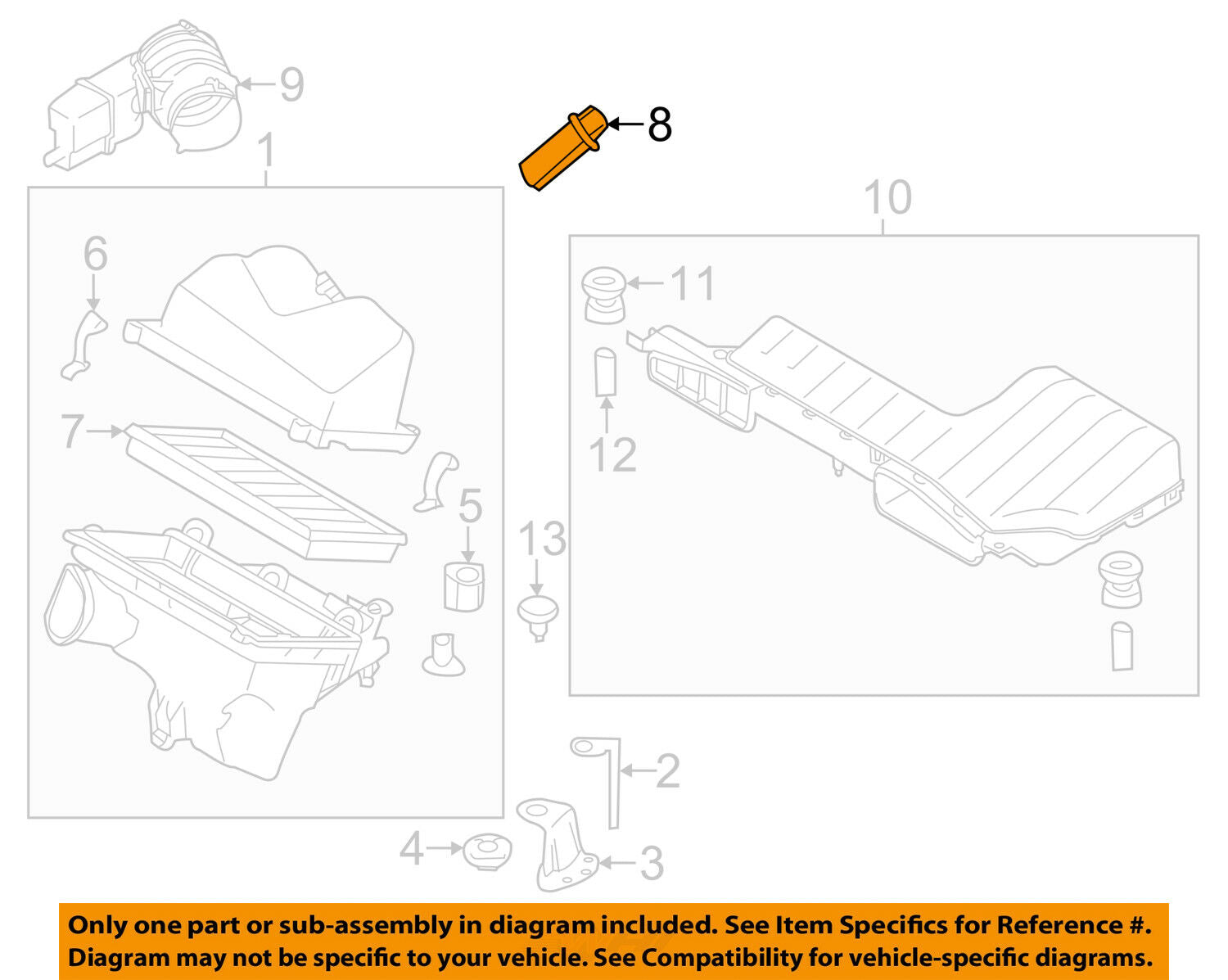 9
8
1
10
6
11
7
12
5
13
2
4
3

Only one part or sub-assembly in diagram included. See Item Specifics for Reference #.
Diagram may not be specific to your vehicle. See Compatibility for vehicle-specific diagrams.