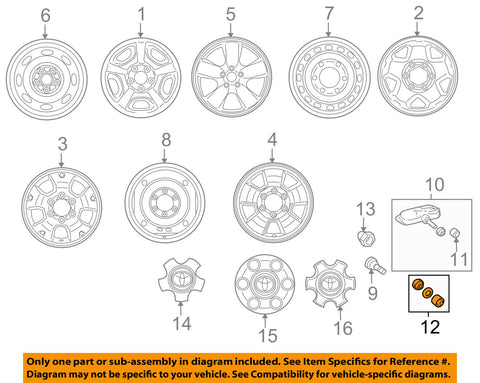 6
1
5
7
2
3
8
4
10
13
11
9
14
15
16
12

Only one part or sub-assembly in diagram included. See Item Specifics for Reference #.
Diagram may not be specific to your vehicle. See Compatibility for vehicle-specific diagrams.